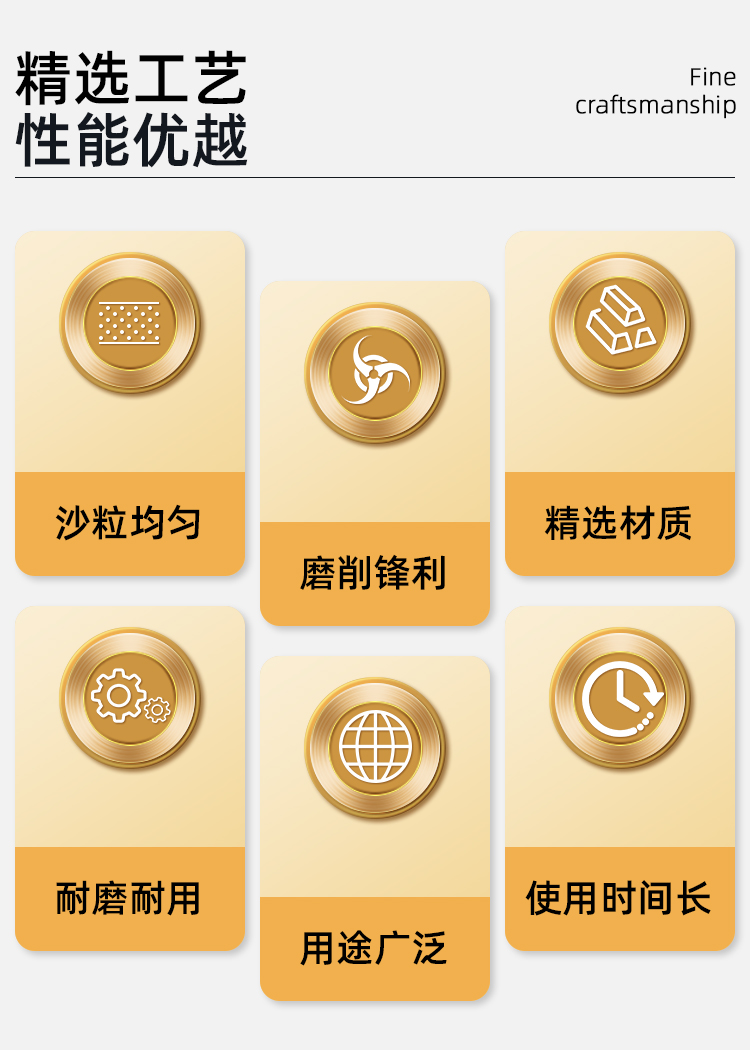 精选工艺
性能优越

Fine
craftsmanship

沙粒均匀

磨削锋利

精选材质

耐磨耐用

用途广泛

使用时间长