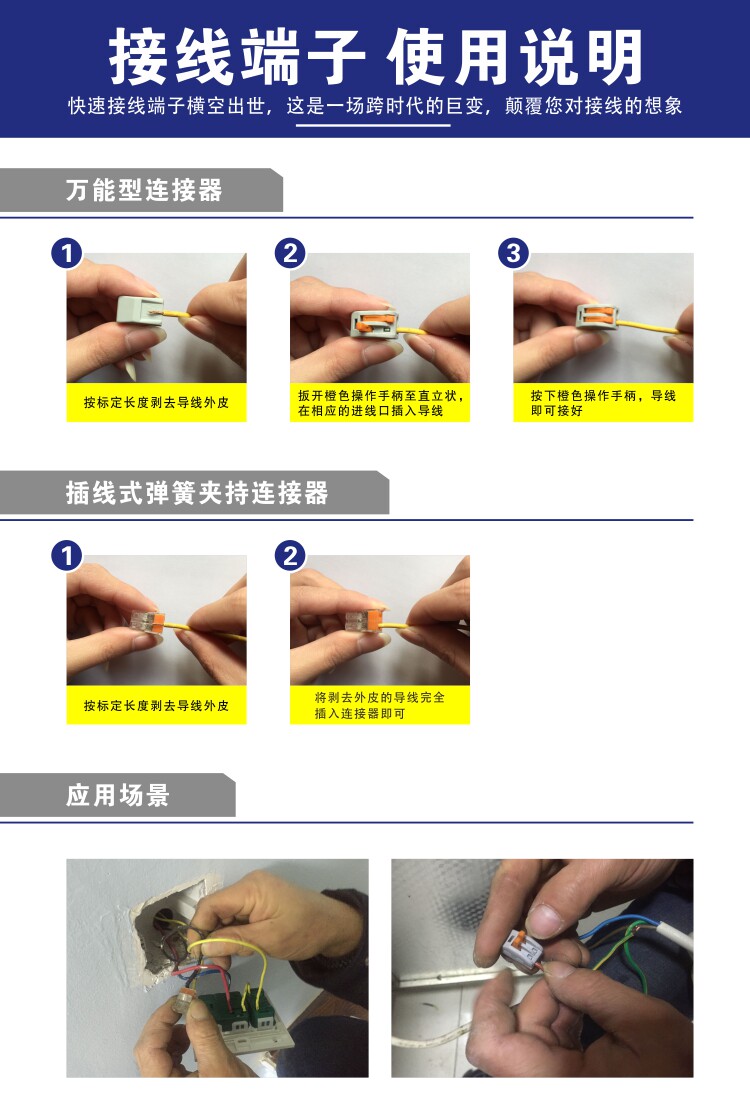 接线端子 使用说明

快速接线端子横空出世，这是一场跨时代的巨变，颠覆您对接线的想象

万能型连接器

1

按标定长度剥去导线外皮

2

扳开橙色操作手柄至直立状，在相应的进线口插入导线

3

按下橙色操作手柄，导线即可接好

插线式弹簧夹持连接器

1

按标定长度剥去导线外皮

2

将剥去外皮的导线完全插入连接器即可

应用场景