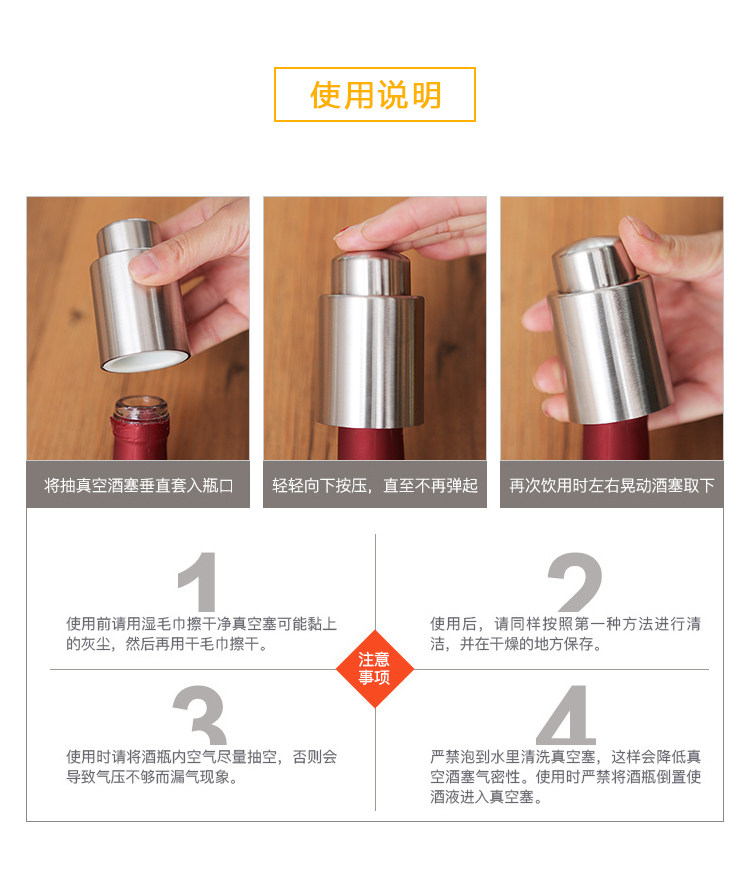 使用说明

将抽真空酒塞垂直套入瓶口

轻轻向下按压，直至不再弹起

再次饮用时左右晃动酒塞取下

1

使用前请用湿毛巾擦干净真空塞可能黏上的灰尘，然后再用干毛巾擦干。

2

使用后，请同样按照第一种方法进行清洁，并在干燥的地方保存。

注意事项

3

使用时请将酒瓶内空气尽量抽空，否则会导致气压不够而漏气现象。

4

严禁泡到水里清洗真空塞，这样会降低真空酒塞气密性。使用时严禁将酒瓶倒置使酒液进入真空塞。