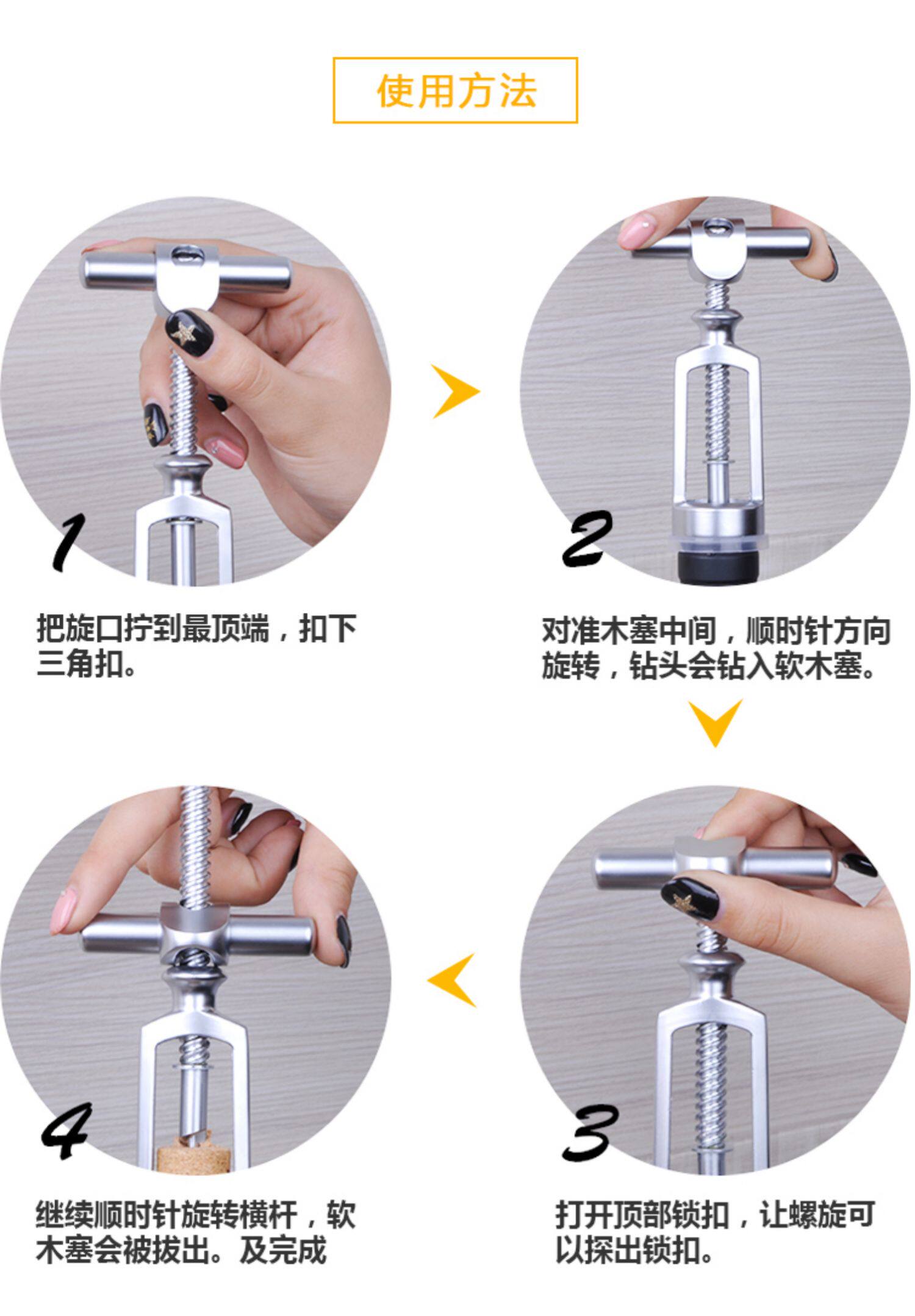 使用方法

1

把旋口拧到最顶端，扣下三角扣。

2

对准木塞中间，顺时针方向旋转，钻头会钻入软木塞。

3

打开顶部锁扣，让螺旋可以探出锁扣。

4

继续顺时针旋转横杆，软木塞会被拔出。及完成