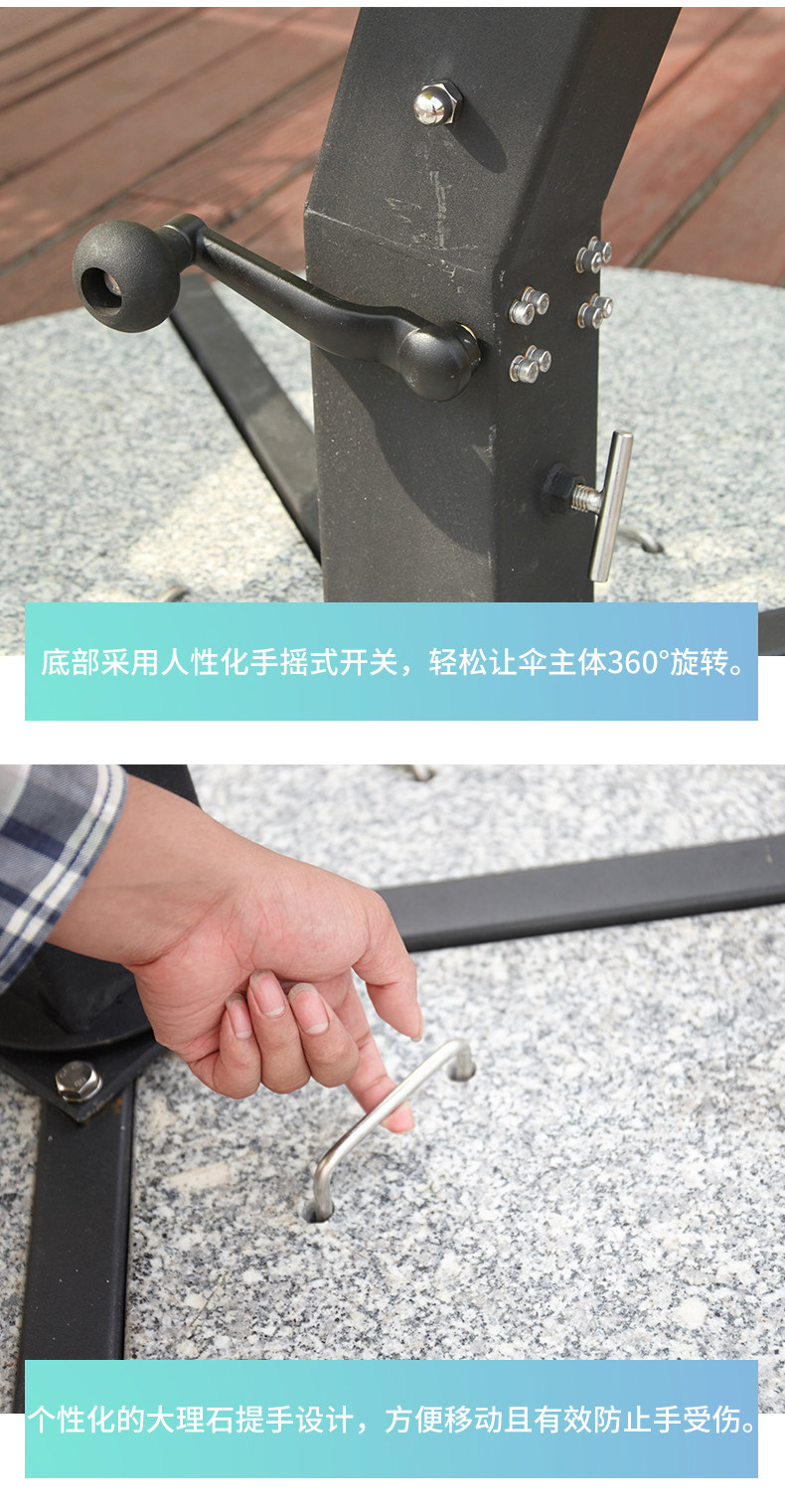 底部采用人性化手摇式开关，轻松让伞主体360°旋转。

个性化的大理石提手设计，方便移动且有效防止手受伤。