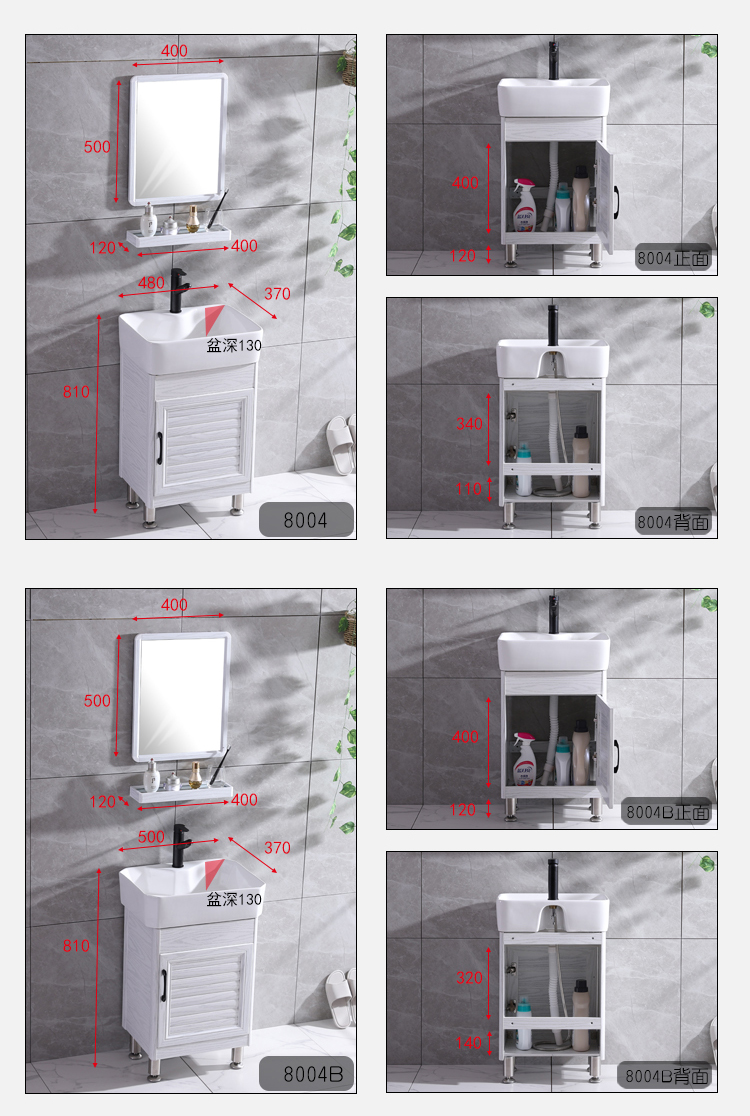 400
500
120
400
480
370
盆深130
810
8004

400
120
8004正面

340
110
8004背面

400
500
120
400
500
370
盆深130
810
8004B

400
120
8004B正面

320
140
8004B背面