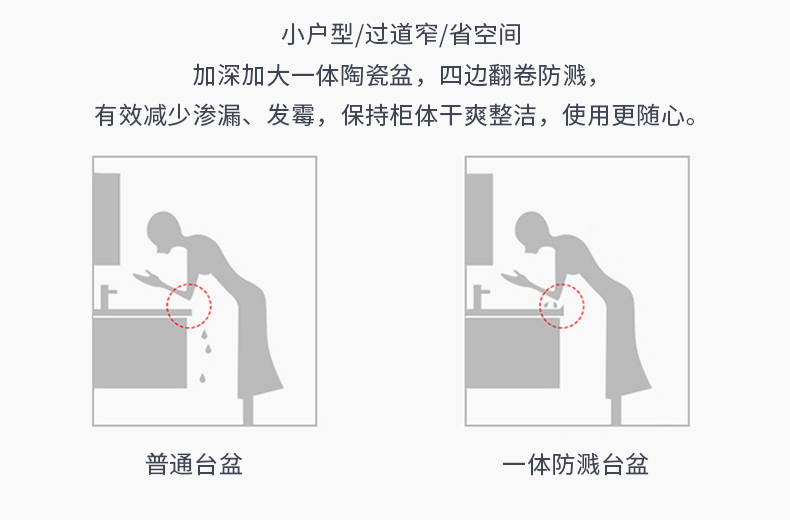 小户型/过道窄/省空间
加深加大一体陶瓷盆，四边翻卷防溅，
有效减少渗漏、发霉，保持柜体干爽整洁，使用更随心。

普通台盆

一体防溅台盆