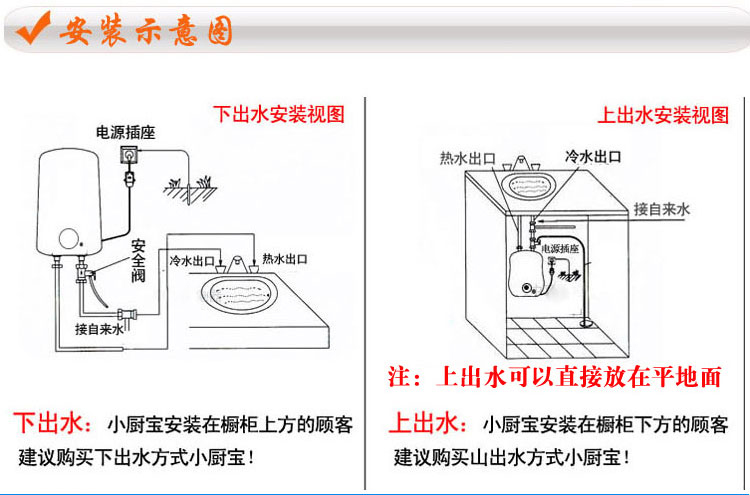 安装示意图

下出水安装视图

电源插座

安全阀

冷水出口

热水出口

接自来水

下出水：小厨宝安装在橱柜上方的顾客建议购买下出水方式小厨宝！

上出水安装视图

热水出口

冷水出口

接自来水

电源插座

注：上出水可以直接放在平地面

上出水：小厨宝安装在橱柜下方的顾客建议购买山出水方式小厨宝！