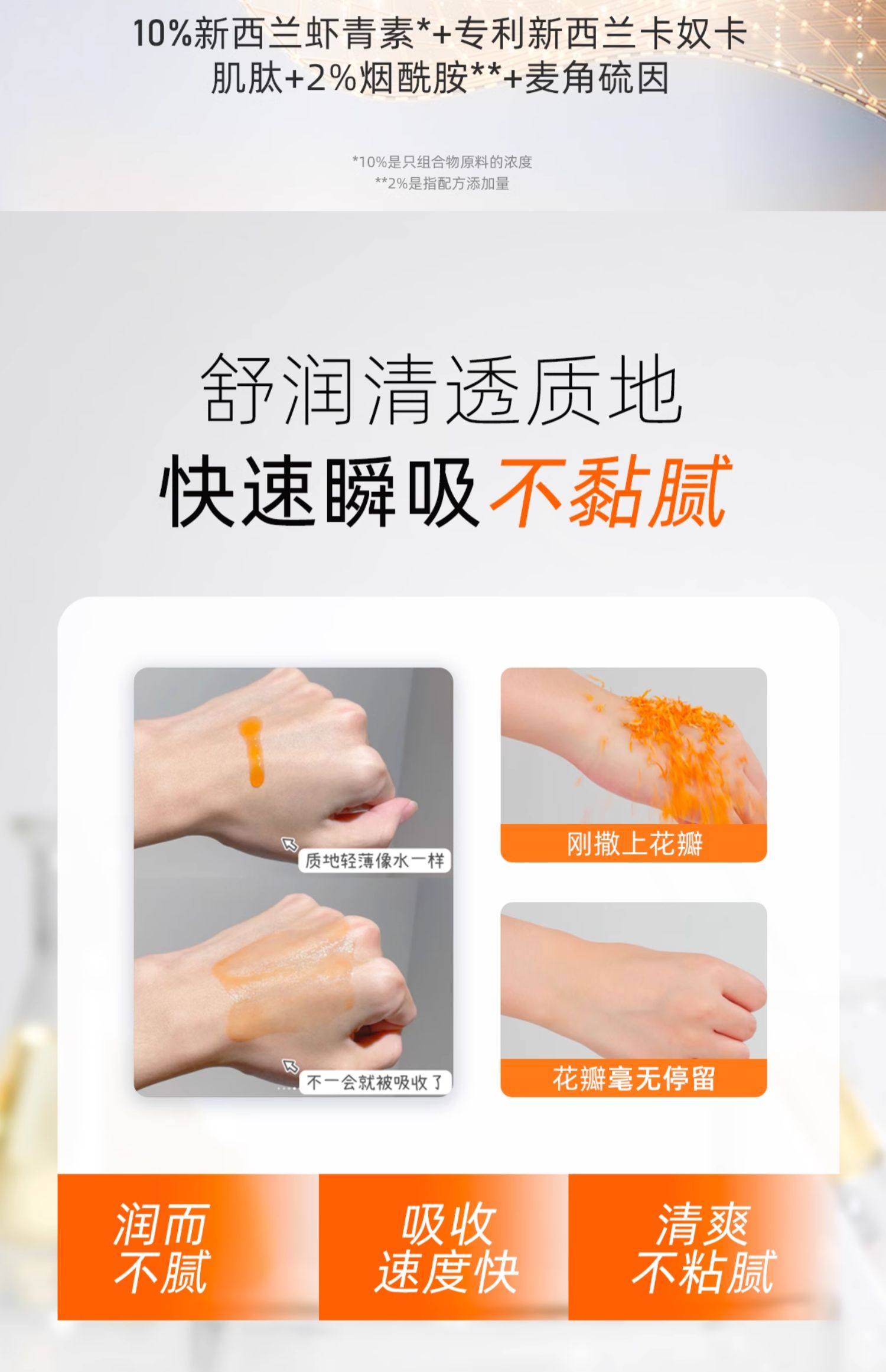 10%新西兰虾青素*+专利新西兰卡奴卡肌肽+2%烟酰胺**+麦角硫因

*10%是只组合物原料的浓度
**2%是指配方添加量

舒润清透质地
快速瞬吸 不黏腻

质地轻薄像水一样

不一会就被吸收了

刚撒上花瓣

花瓣毫无停留

润而不腻

吸收速度快

清爽不粘腻