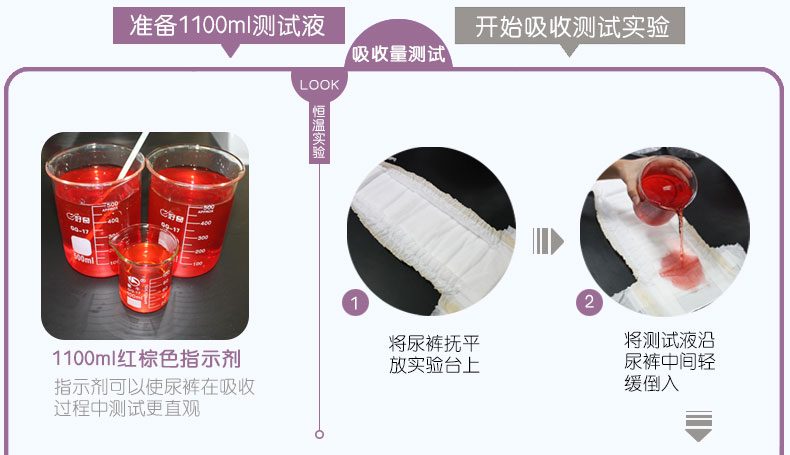 准备1100ml测试液

吸收量测试

开始吸收测试实验

LOOK

恒温实验

500
400
300
200
100
500ml

500
400
300
200
100

1100ml红棕色指示剂

指示剂可以使尿裤在吸收过程中测试更直观

1

将尿裤抚平放实验台上

2

将测试液沿尿裤中间轻缓倒入