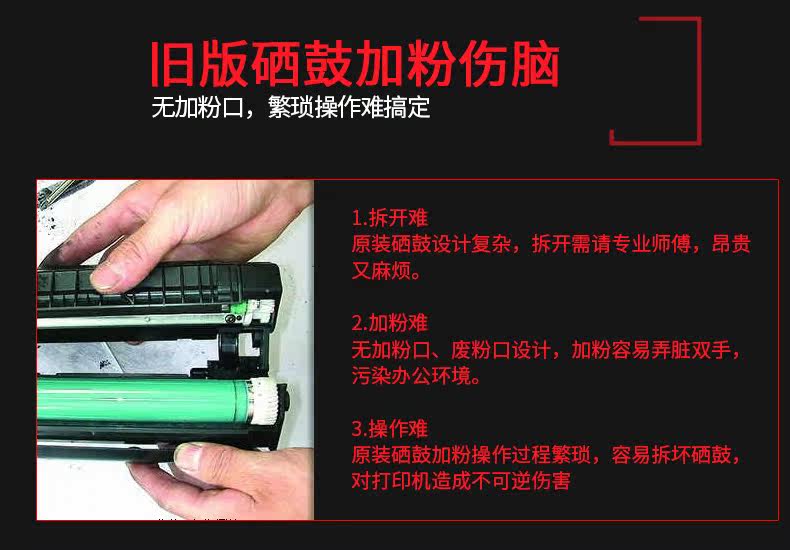 旧版硒鼓加粉伤脑
无加粉口，繁琐操作难搞定

1.拆开难
原装硒鼓设计复杂，拆开需请专业师傅，昂贵又麻烦。

2.加粉难
无加粉口、废粉口设计，加粉容易弄脏双手，污染办公环境。

3.操作难
原装硒鼓加粉操作过程繁琐，容易拆坏硒鼓，对打印机造成不可逆伤害