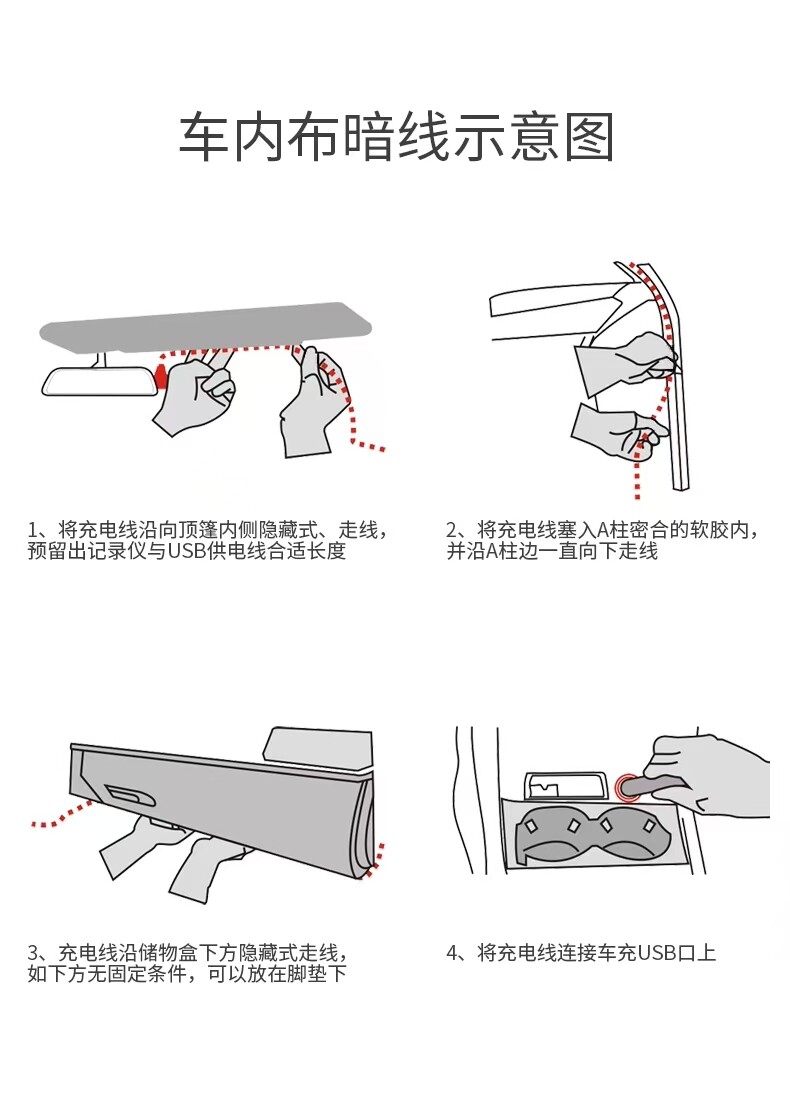 车内布暗线示意图

1、将充电线沿向顶篷内侧隐藏式、走线，预留出记录仪与USB供电线合适长度

2、将充电线塞入A柱密合的软胶内，并沿A柱边一直向下走线

3、充电线沿储物盒下方隐藏式走线，如下方无固定条件，可以放在脚垫下

4、将充电线连接车充USB口上