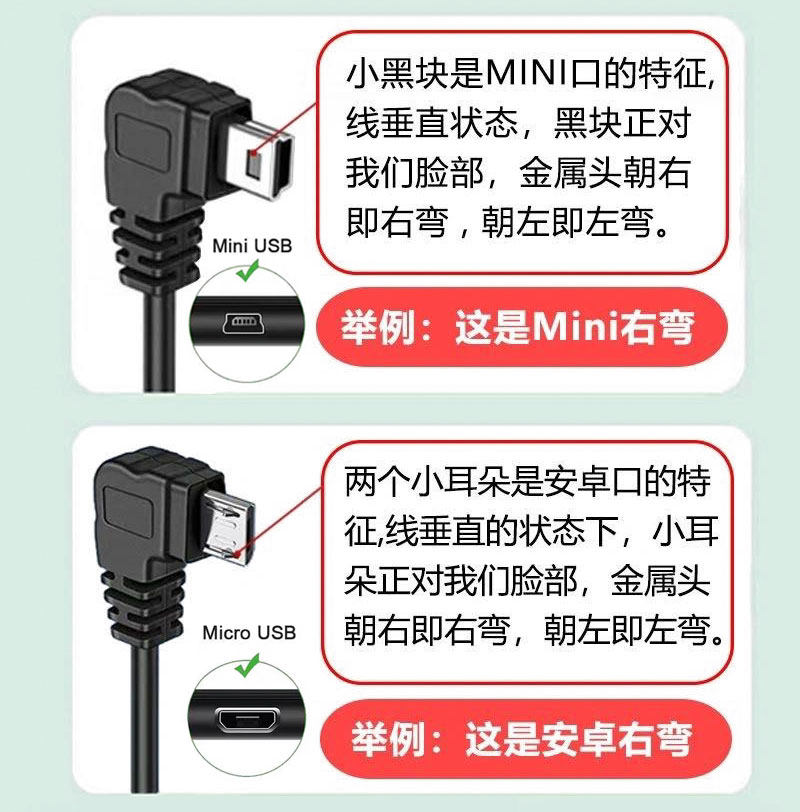 小黑块是MINI口的特征,线垂直状态，黑块正对我们脸部，金属头朝右即右弯，朝左即左弯。

Mini USB

举例：这是Mini右弯

两个小耳朵是安卓口的特征,线垂直的状态下，小耳朵正对我们脸部，金属头朝右即右弯，朝左即左弯。

Micro USB

举例：这是安卓右弯