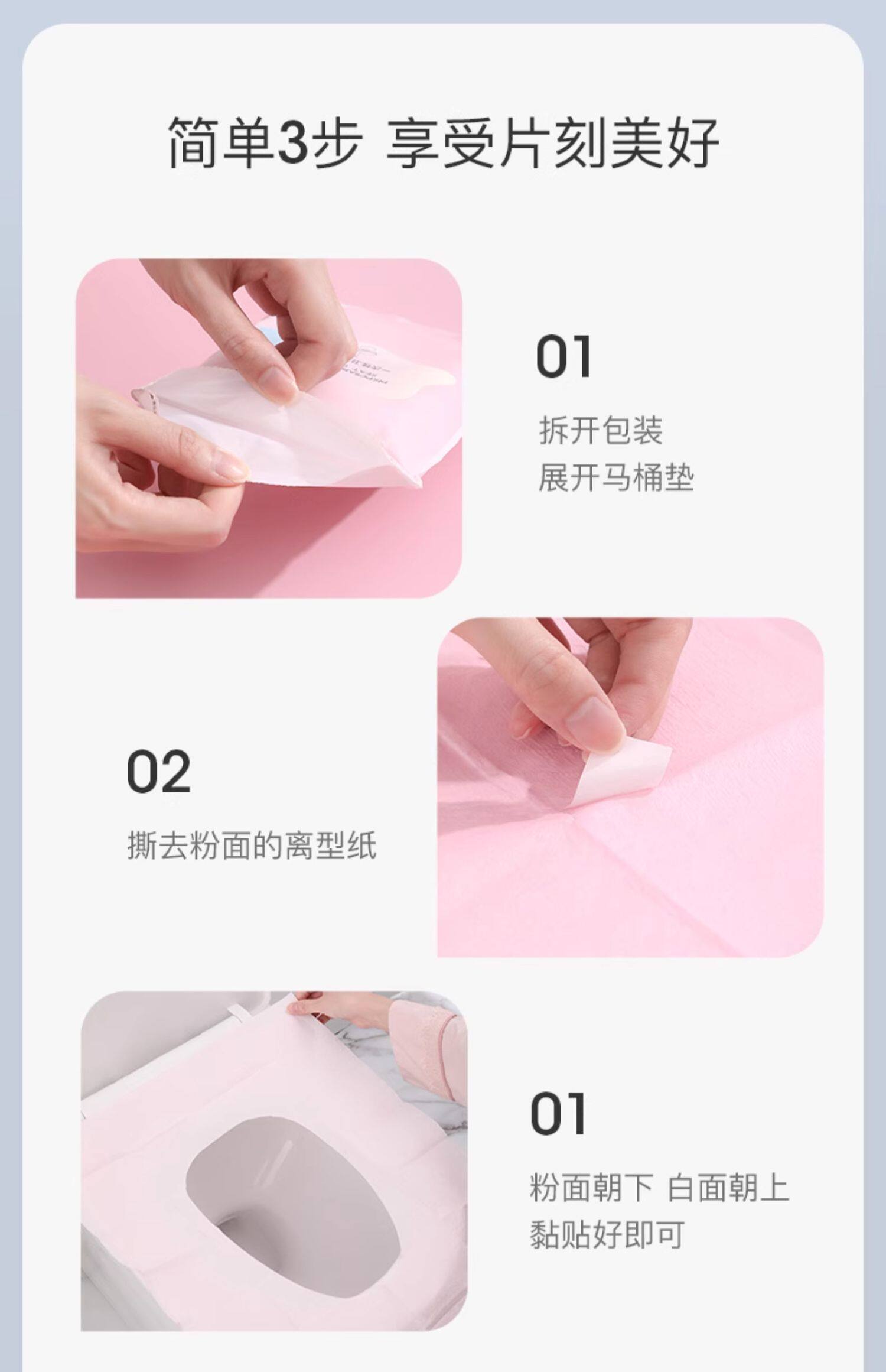 简单3步 享受片刻美好

01

拆开包装
展开马桶垫

02

撕去粉面的离型纸

01

粉面朝下 白面朝上
黏贴好即可