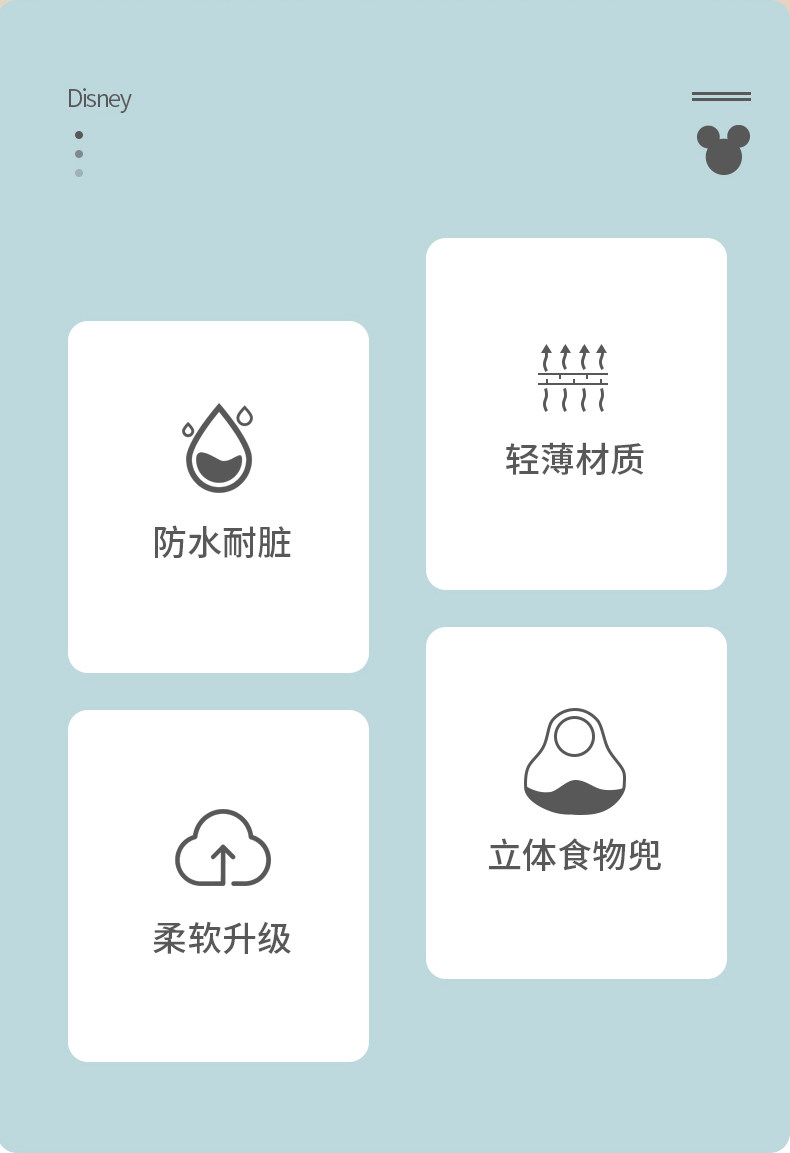 Disney

防水耐脏

柔软升级

轻薄材质

立体食物兜