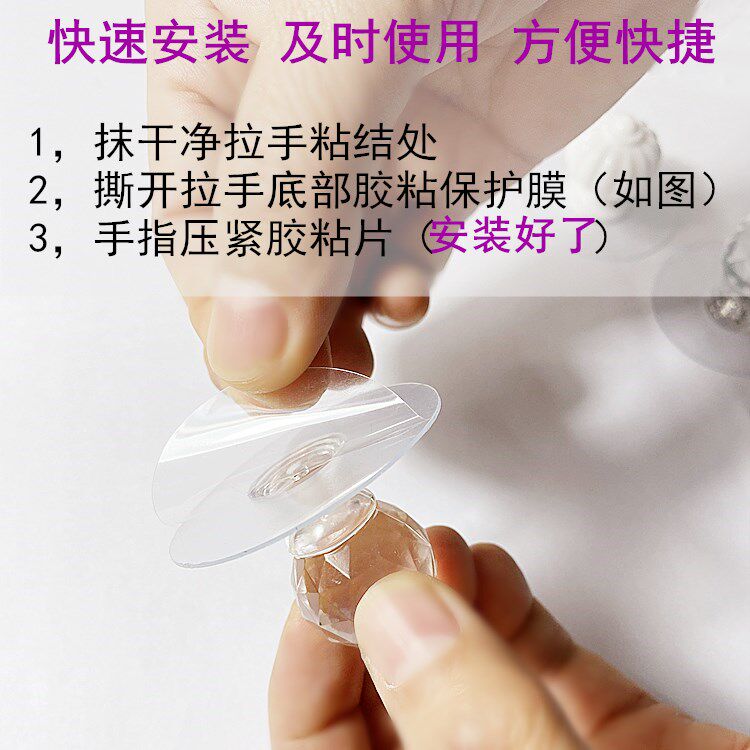 快速安装 及时使用 方便快捷

1，抹干净拉手粘结处
2，撕开拉手底部胶粘保护膜（如图）
3，手指压紧胶粘片（安装好了）