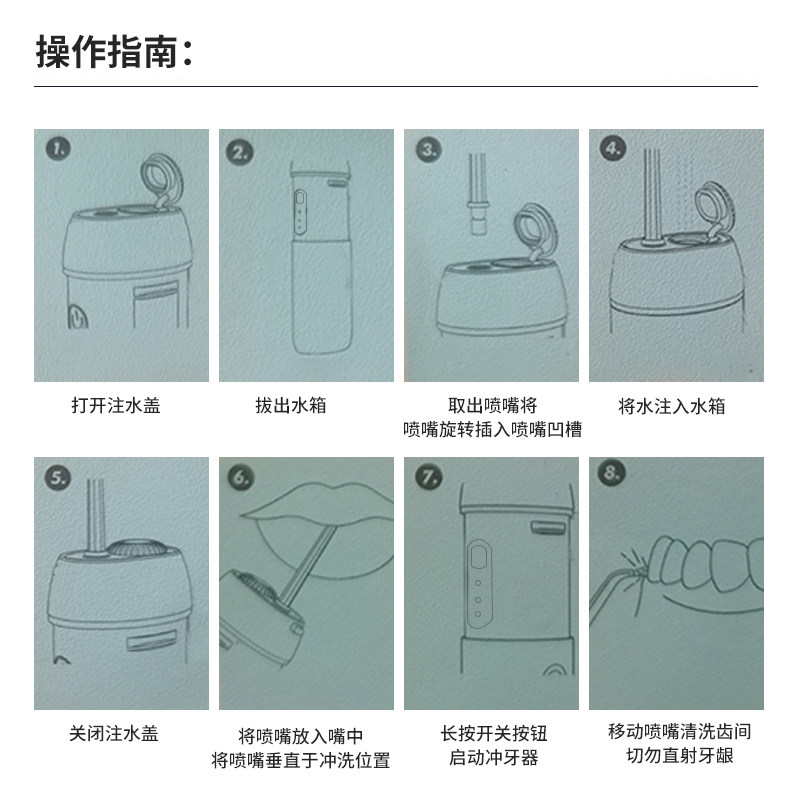 操作指南：

1.
打开注水盖

2.
拔出水箱

3.
取出喷嘴将
喷嘴旋转插入喷嘴凹槽

4.
将水注入水箱

5.
关闭注水盖

6.
将喷嘴放入嘴中
将喷嘴垂直于冲洗位置

7.
长按开关按钮
启动冲牙器

8.
移动喷嘴清洗齿间
切勿直射牙龈