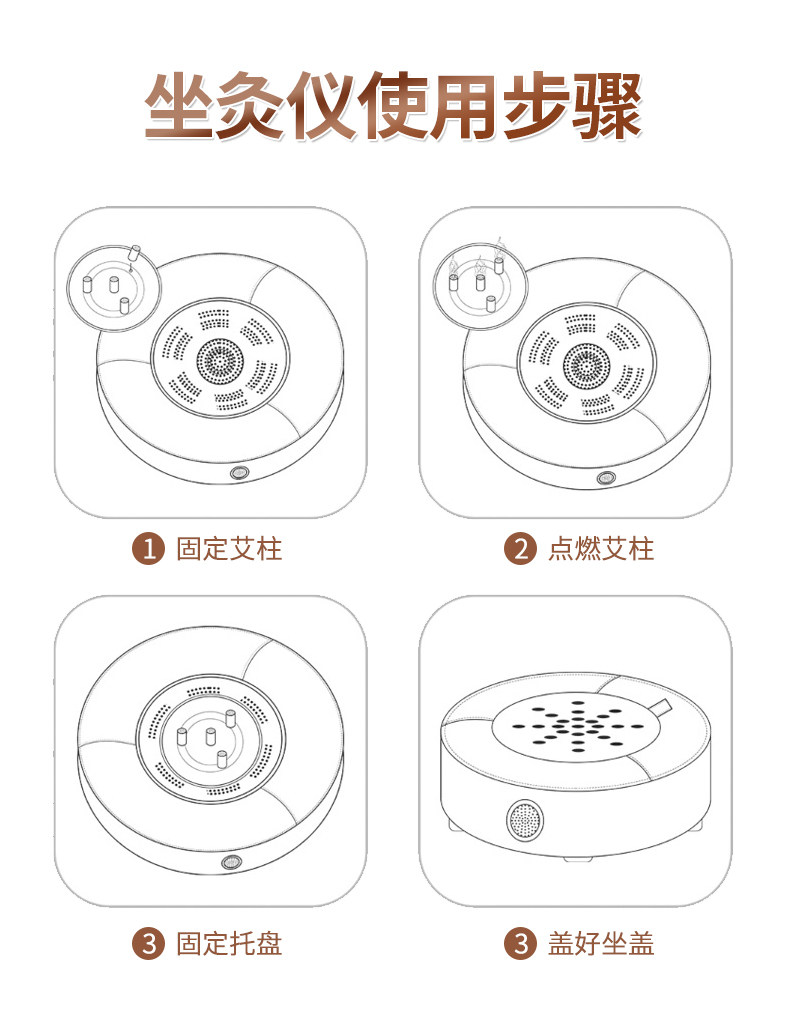 坐灸仪使用步骤

1 固定艾柱

2 点燃艾柱

3 固定托盘

3 盖好坐盖