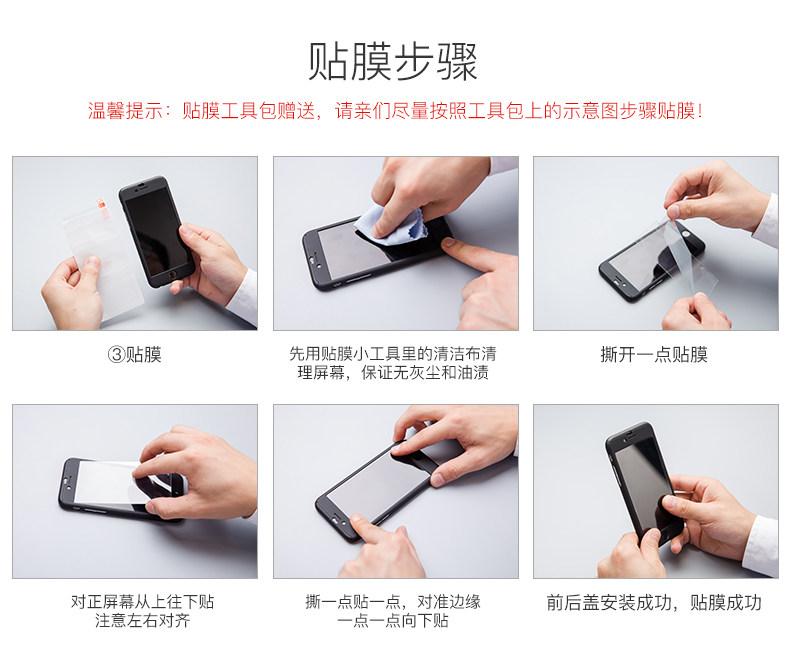 贴膜步骤

温馨提示：贴膜工具包赠送，请亲们尽量按照工具包上的示意图步骤贴膜！

③贴膜

先用贴膜小工具里的清洁布清理屏幕，保证无灰尘和油渍

撕开一点贴膜

对正屏幕从上往下贴
注意左右对齐

撕一点贴一点，对准边缘
一点一点向下贴

前后盖安装成功，贴膜成功