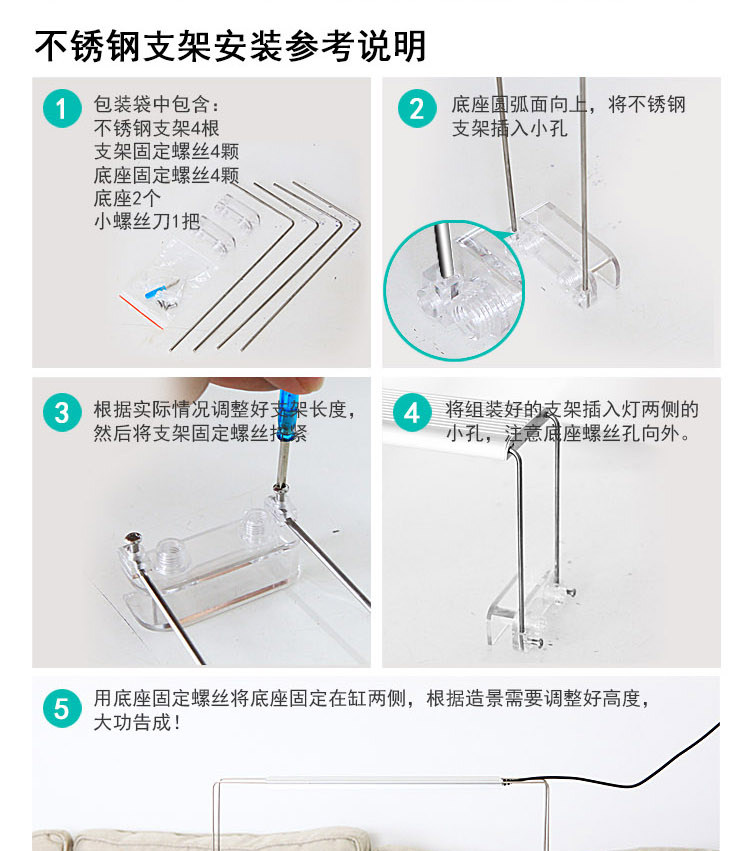 不锈钢支架安装参考说明

1
包装袋中包含：
不锈钢支架4根
支架固定螺丝4颗
底座固定螺丝4颗
底座2个
小螺丝刀1把

2
底座圆弧面向上，将不锈钢支架插入小孔

3
根据实际情况调整好支架长度，然后将支架固定螺丝拧紧

4
将组装好的支架插入灯两侧的小孔，注意底座螺丝孔向外。

5
用底座固定螺丝将底座固定在缸两侧，根据造景需要调整好高度，大功告成！