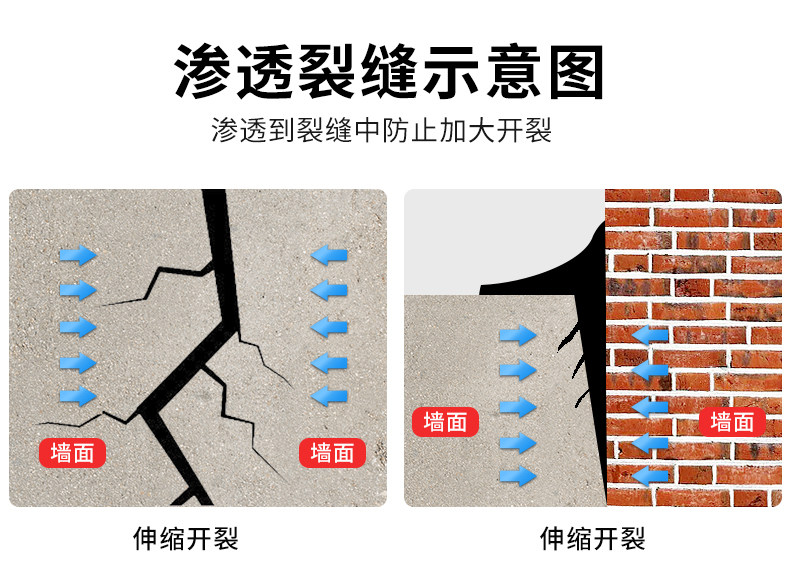 渗透裂缝示意图

渗透到裂缝中防止加大开裂

墙面

墙面

伸缩开裂

墙面

墙面

伸缩开裂