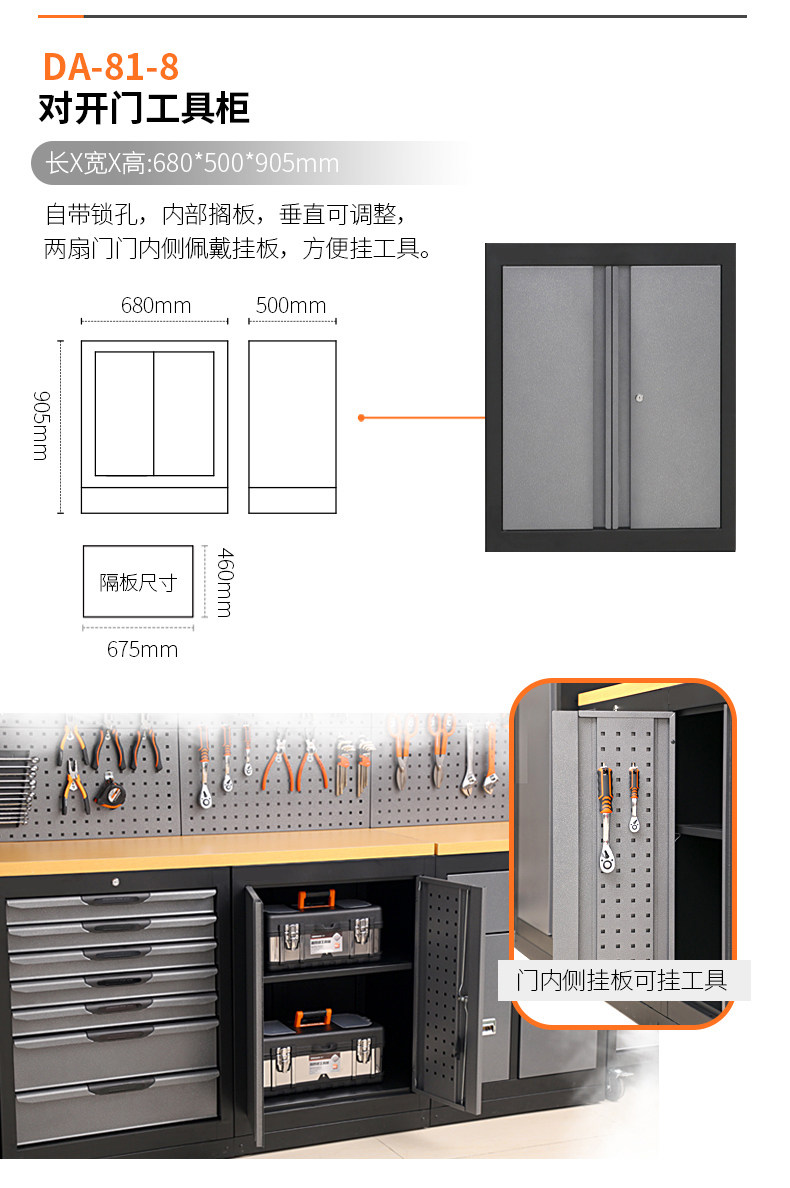 DA-81-8
对开门工具柜

长X宽X高:680*500*905mm

自带锁孔，内部搁板，垂直可调整，
两扇门门内侧佩戴挂板，方便挂工具。

680mm
500mm
905mm

隔板尺寸
460mm
675mm

门内侧挂板可挂工具