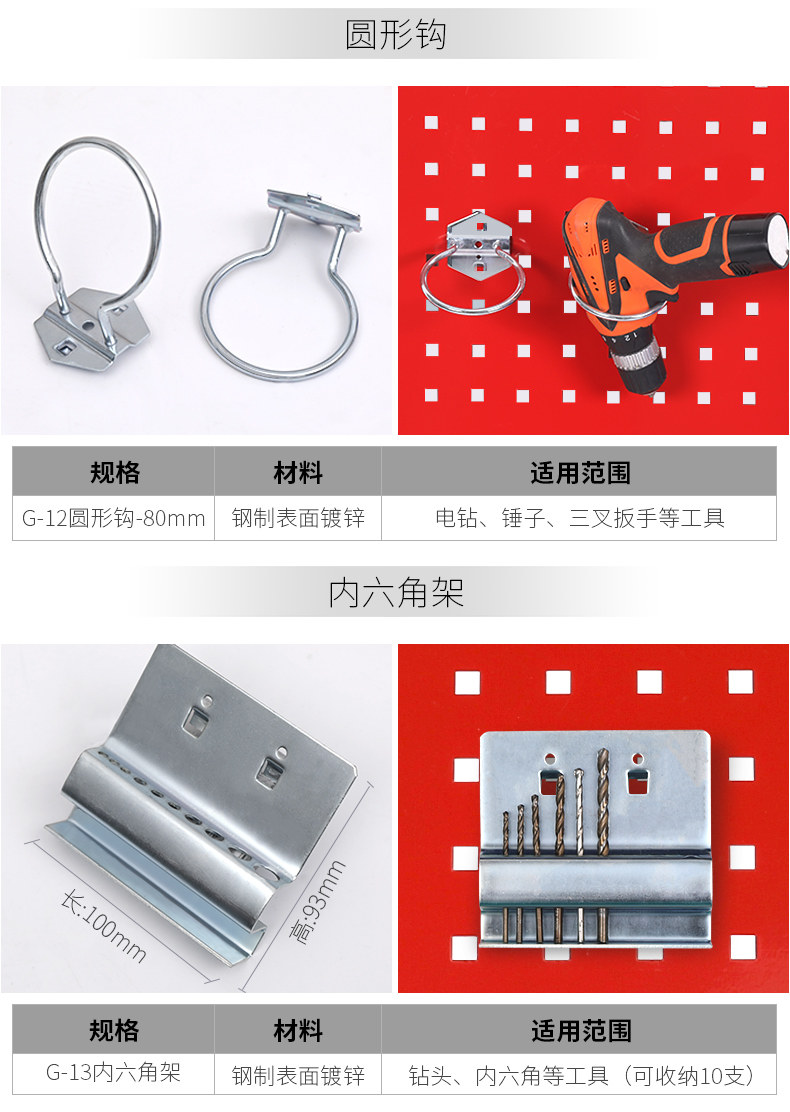 圆形钩

| 规格 | 材料 | 适用范围 |
|---|---|---|
| G-12圆形钩-80mm | 钢制表面镀锌 | 电钻、锤子、三叉扳手等工具 |

内六角架

长:100mm

高:93mm

| 规格 | 材料 | 适用范围 |
|---|---|---|
| G-13内六角架 | 钢制表面镀锌 | 钻头、内六角等工具（可收纳10支） |