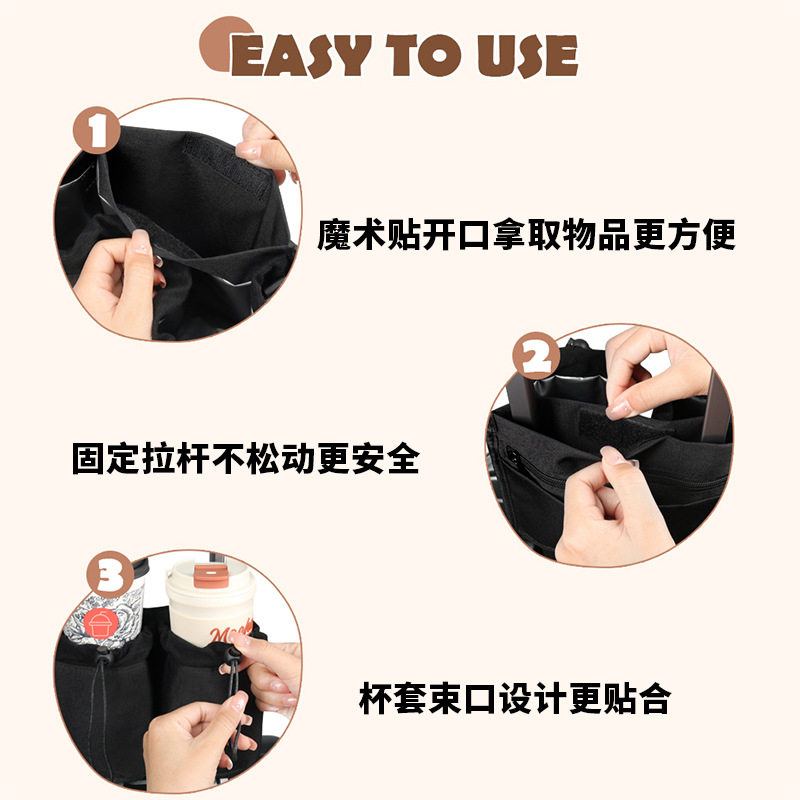 EASY TO USE

1

魔术贴开口拿取物品更方便

2

固定拉杆不松动更安全

3

杯套束口设计更贴合