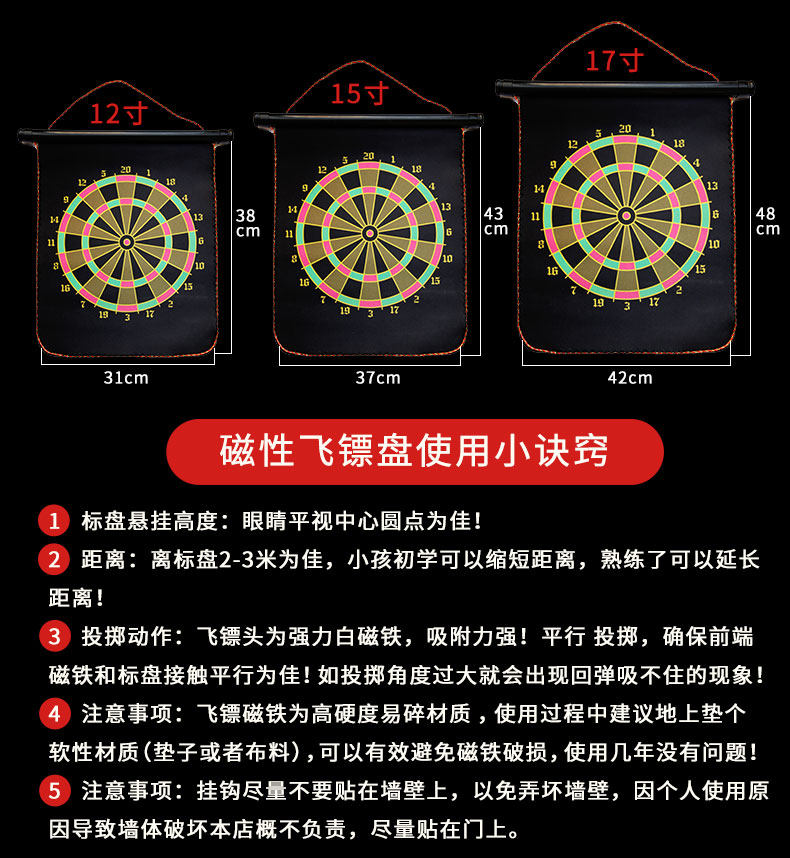 12寸

20 1 18 4 13 6 10 15 2 17 3 19 7 16 8 11 14 9 12 5

38 cm

31cm

15寸

20 1 18 4 13 6 10 15 2 17 3 19 7 16 8 11 14 9 12 5

43 cm

37cm

17寸

20 1 18 4 13 6 10 15 2 17 3 19 7 16 8 11 14 9 12 5

48 cm

42cm

磁性飞镖盘使用小诀窍

1 标盘悬挂高度：眼睛平视中心圆点为佳！

2 距离：离标盘2-3米为佳，小孩初学可以缩短距离，熟练了可以延长距离！

3 投掷动作：飞镖头为强力白磁铁，吸附力强！平行 投掷，确保前端磁铁和标盘接触平行为佳！如投掷角度过大就会出现回弹吸不住的现象！

4 注意事项：飞镖磁铁为高硬度易碎材质，使用过程中建议地上垫个软性材质(垫子或者布料)，可以有效避免磁铁破损，使用几年没有问题！

5 注意事项：挂钩尽量不要贴在墙壁上，以免弄坏墙壁，因个人使用原因导致墙体破坏本店概不负责，尽量贴在门上。