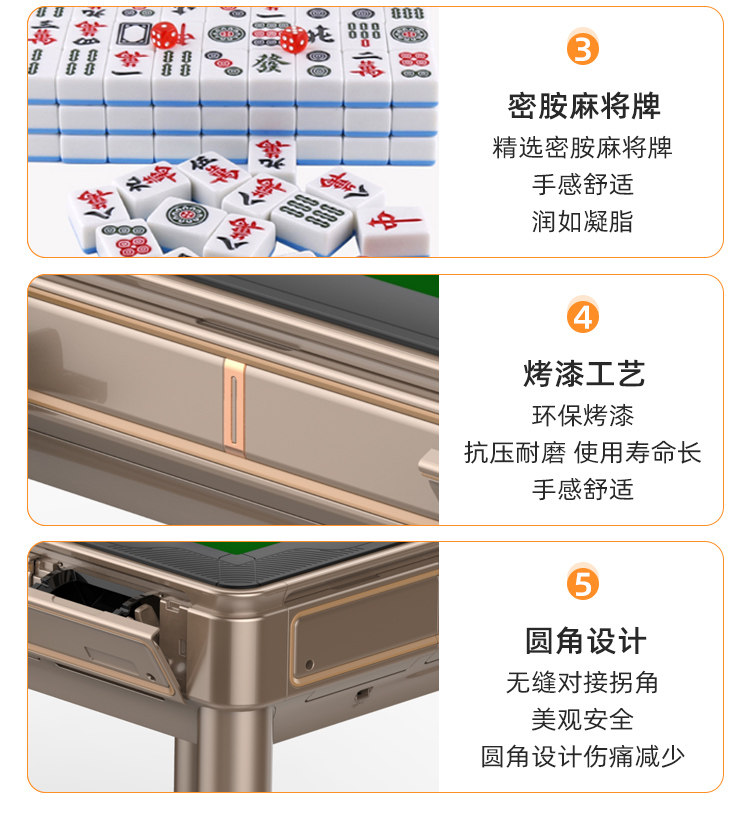 3

密胺麻将牌

精选密胺麻将牌
手感舒适
润如凝脂

4

烤漆工艺

环保烤漆
抗压耐磨 使用寿命长
手感舒适

5

圆角设计

无缝对接拐角
美观安全
圆角设计伤痛减少