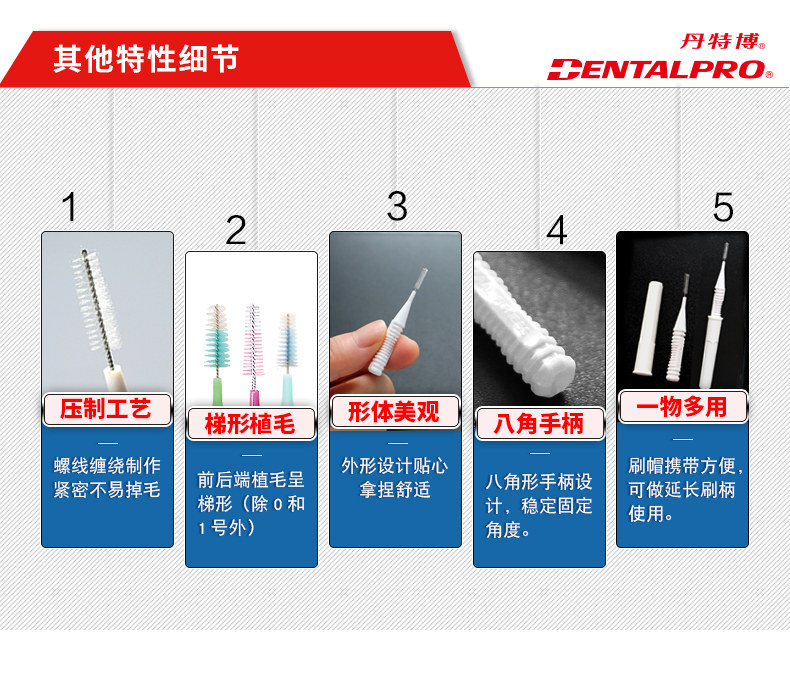 其他特性细节

丹特博®
DENTALPRO®

1
压制工艺
—
螺线缠绕制作紧密不易掉毛

2
梯形植毛
—
前后端植毛呈梯形（除 0 和 1 号外）

3
形体美观
—
外形设计贴心拿捏舒适

4
八角手柄
—
八角形手柄设计，稳定固定角度。

5
一物多用
—
刷帽携带方便，可做延长刷柄使用。