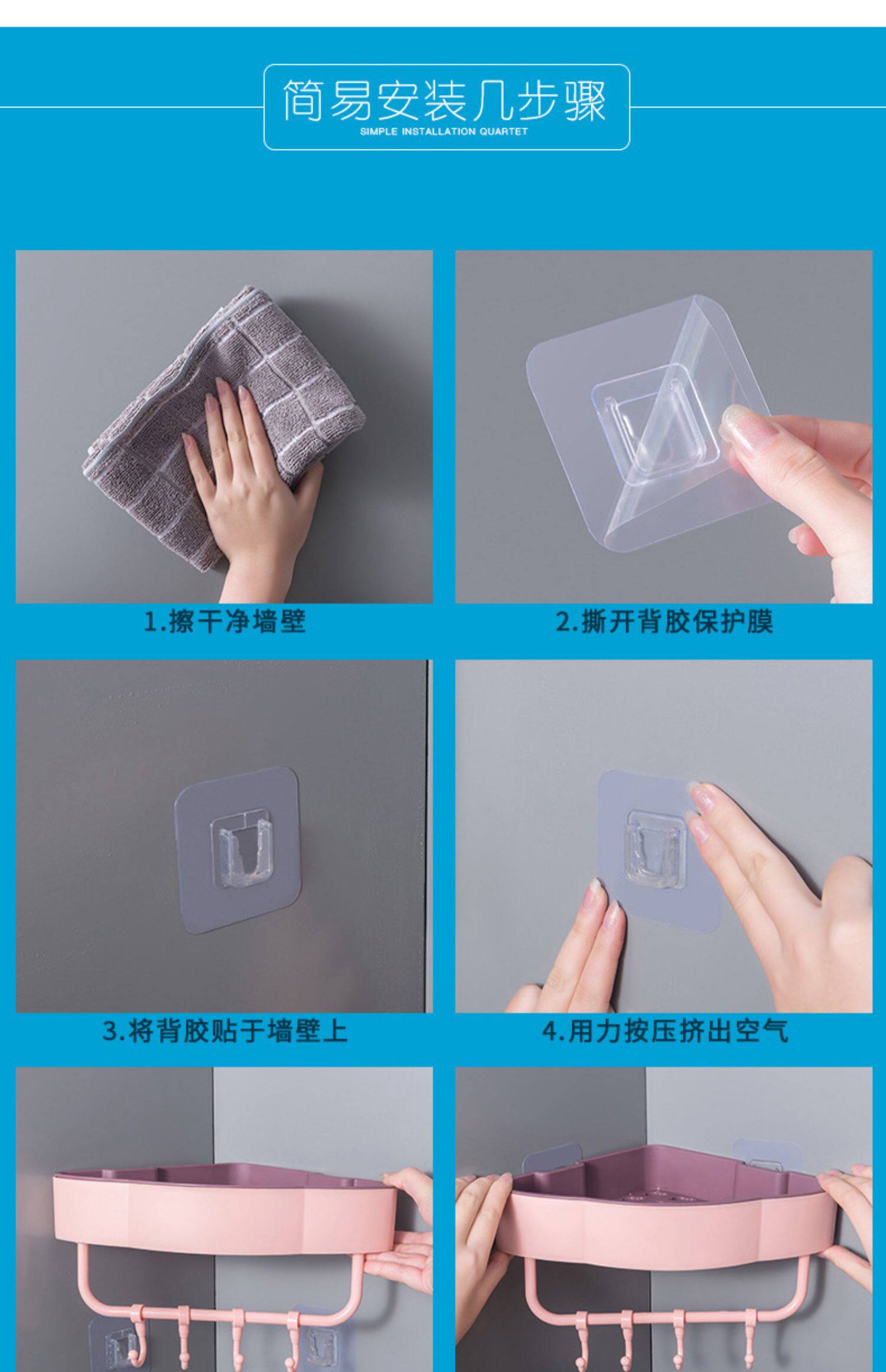 简易安装几步骤
SIMPLE INSTALLATION QUARTET

1.擦干净墙壁

2.撕开背胶保护膜

3.将背胶贴于墙壁上

4.用力按压挤出空气