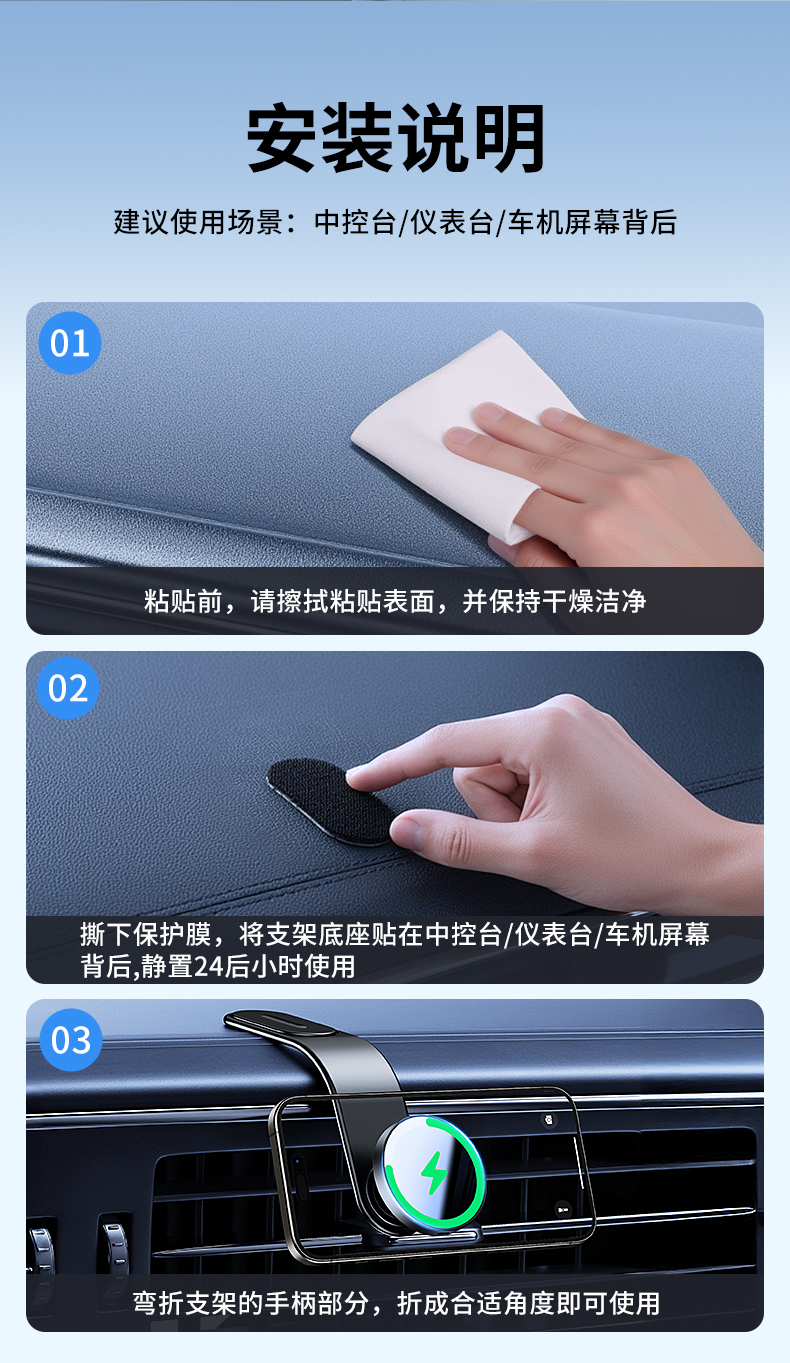 安装说明

建议使用场景：中控台/仪表台/车机屏幕背后

01

粘贴前，请擦拭粘贴表面，并保持干燥洁净

02

撕下保护膜，将支架底座贴在中控台/仪表台/车机屏幕背后,静置24后小时使用

03

弯折支架的手柄部分，折成合适角度即可使用