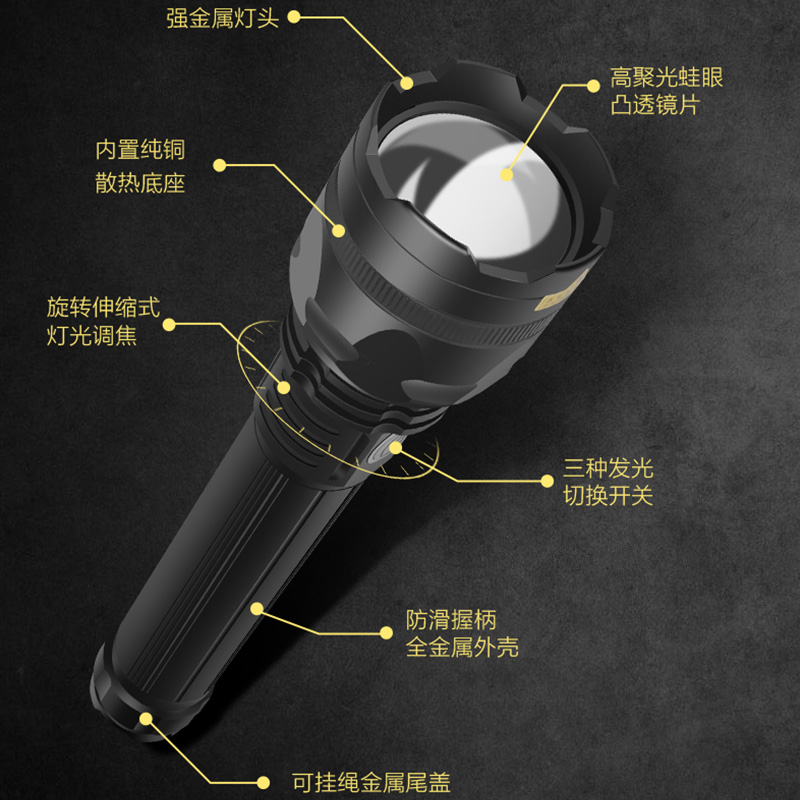 强金属灯头

高聚光蛙眼
凸透镜片

内置纯铜
散热底座

旋转伸缩式
灯光调焦

三种发光
切换开关

防滑握柄
全金属外壳

可挂绳金属尾盖