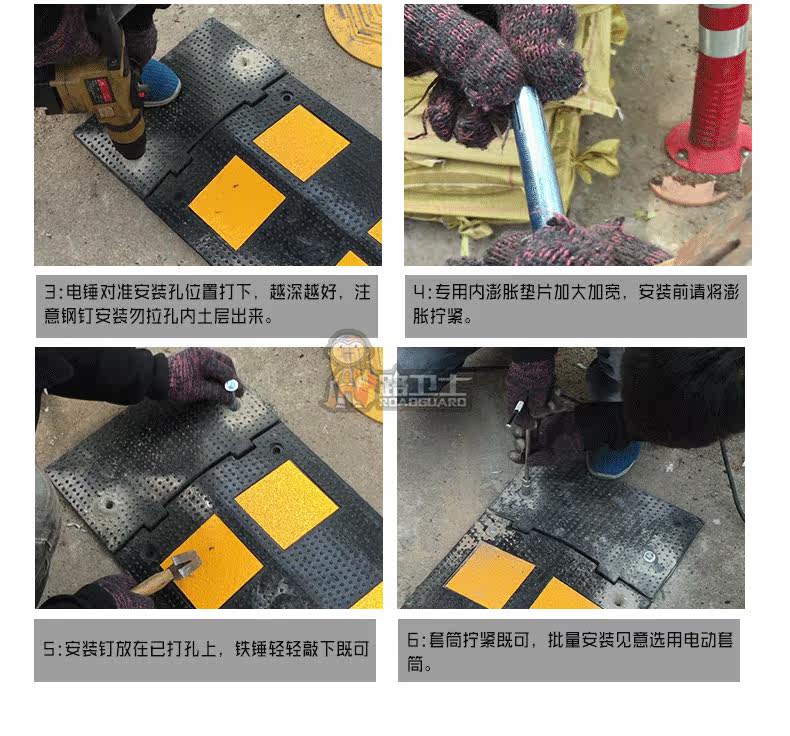 3:电锤对准安装孔位置打下，越深越好，注意钢钉安装勿拉孔内土层出来。

4:专用内澎胀垫片加大加宽，安装前请将澎胀拧紧。

路卫士
ROADGUARD

5:安装钉放在已打孔上，铁锤轻轻敲下既可

6:套筒拧紧既可，批量安装见意选用电动套筒。