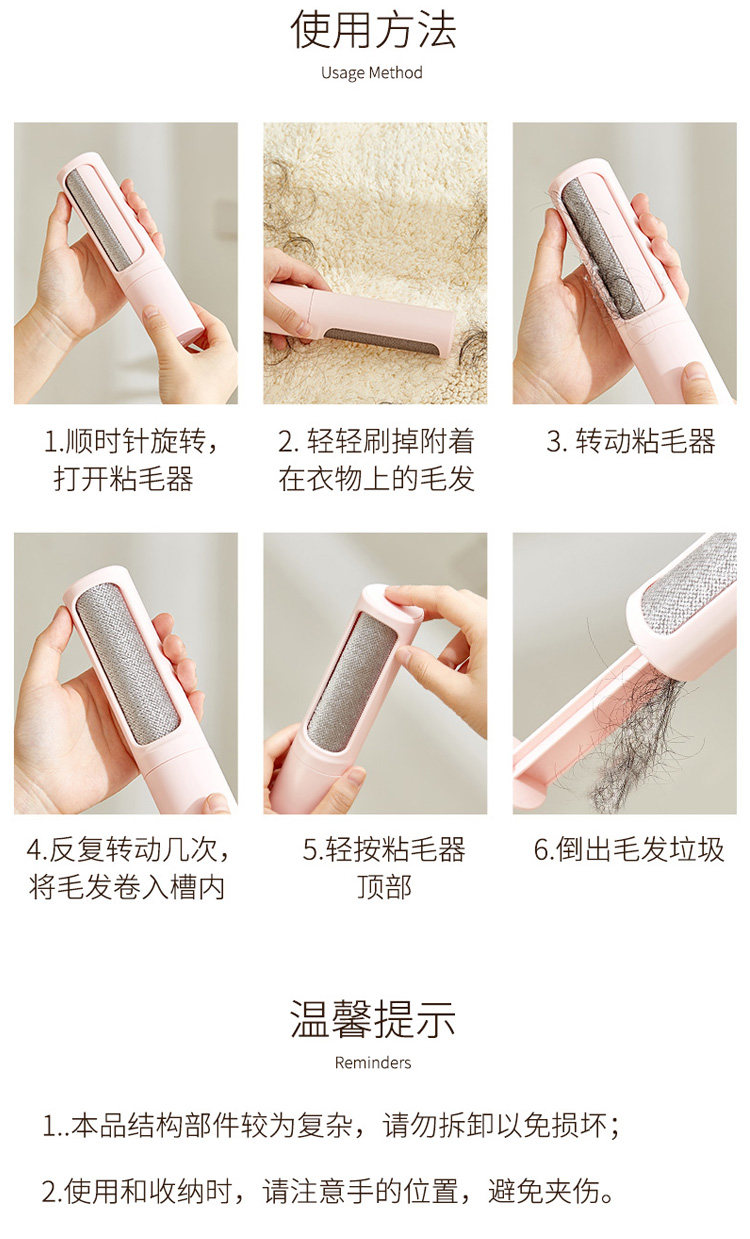 使用方法
Usage Method

1.顺时针旋转，打开粘毛器

2. 轻轻刷掉附着在衣物上的毛发

3. 转动粘毛器

4.反复转动几次，将毛发卷入槽内

5.轻按粘毛器顶部

6.倒出毛发垃圾

温馨提示
Reminders

1..本品结构部件较为复杂，请勿拆卸以免损坏；

2.使用和收纳时，请注意手的位置，避免夹伤。