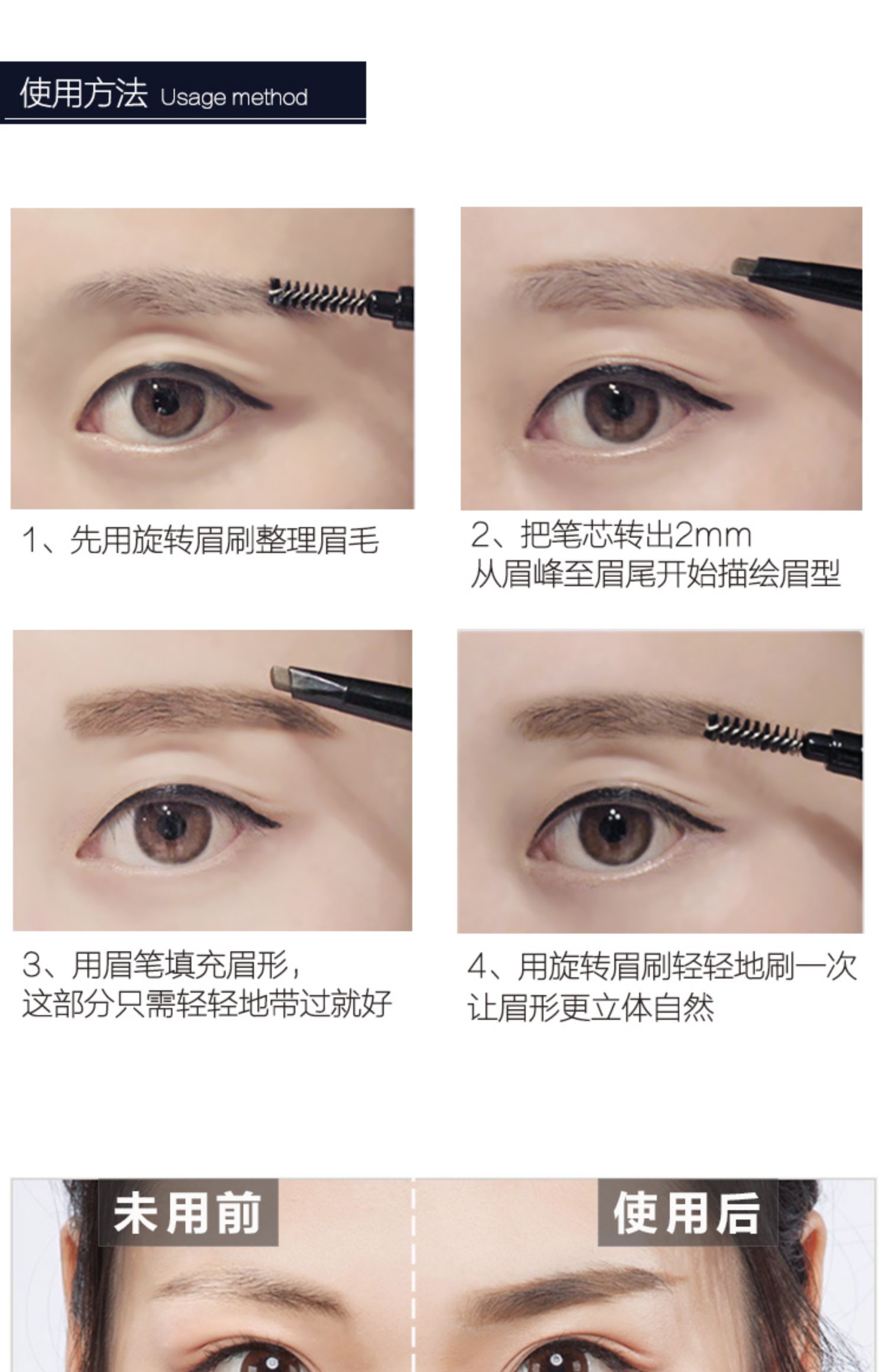 使用方法 Usage method

1、先用旋转眉刷整理眉毛

2、把笔芯转出2mm
从眉峰至眉尾开始描绘眉型

3、用眉笔填充眉形，
这部分只需轻轻地带过就好

4、用旋转眉刷轻轻地刷一次
让眉形更立体自然

未用前

使用后