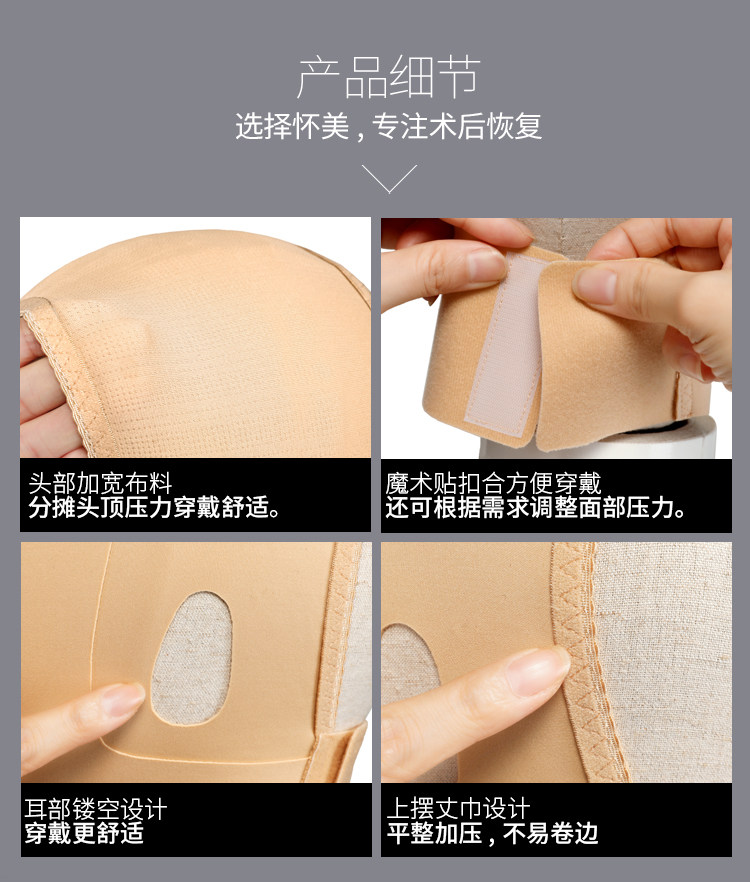 产品细节
选择怀美，专注术后恢复

头部加宽布料
分摊头顶压力穿戴舒适。

魔术贴扣合方便穿戴
还可根据需求调整面部压力。

耳部镂空设计
穿戴更舒适

上摆丈巾设计
平整加压，不易卷边