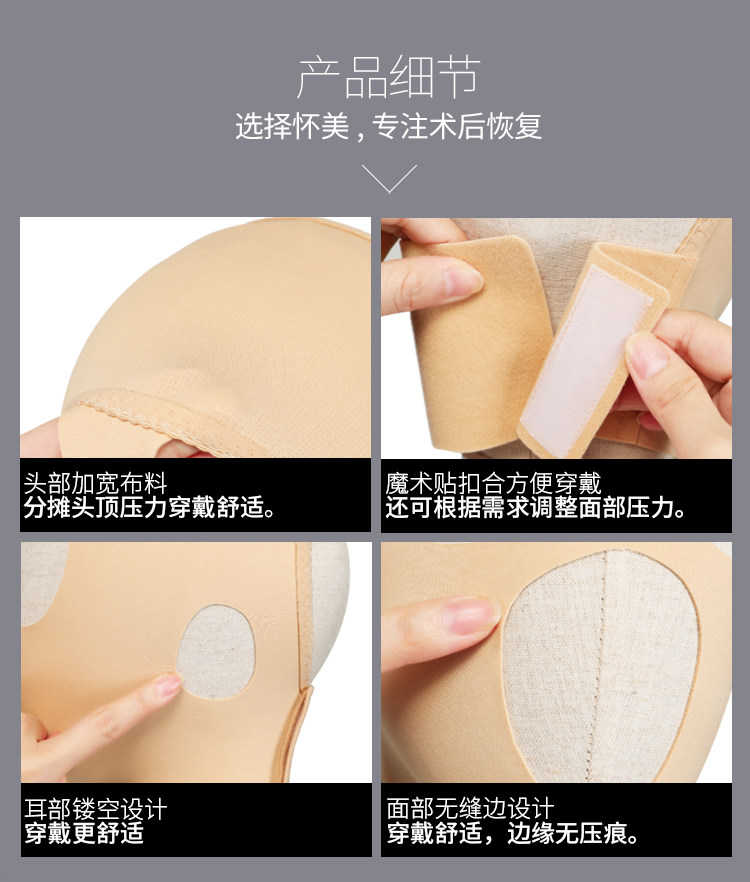 产品细节
选择怀美，专注术后恢复

头部加宽布料
分摊头顶压力穿戴舒适。

魔术贴扣合方便穿戴
还可根据需求调整面部压力。

耳部镂空设计
穿戴更舒适

面部无缝边设计
穿戴舒适，边缘无压痕。