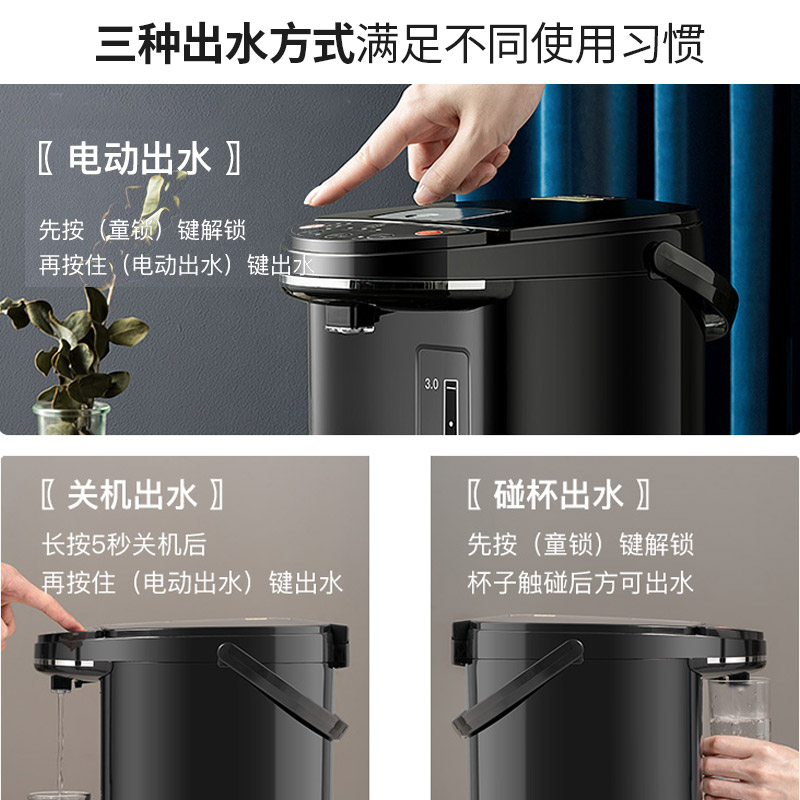 三种出水方式满足不同使用习惯

〖 电动出水 〗

先按（童锁）键解锁
再按住（电动出水）键出水

3.0

〖 关机出水 〗

长按5秒关机后
再按住（电动出水）键出水

〖 碰杯出水 〗

先按（童锁）键解锁
杯子触碰后方可出水