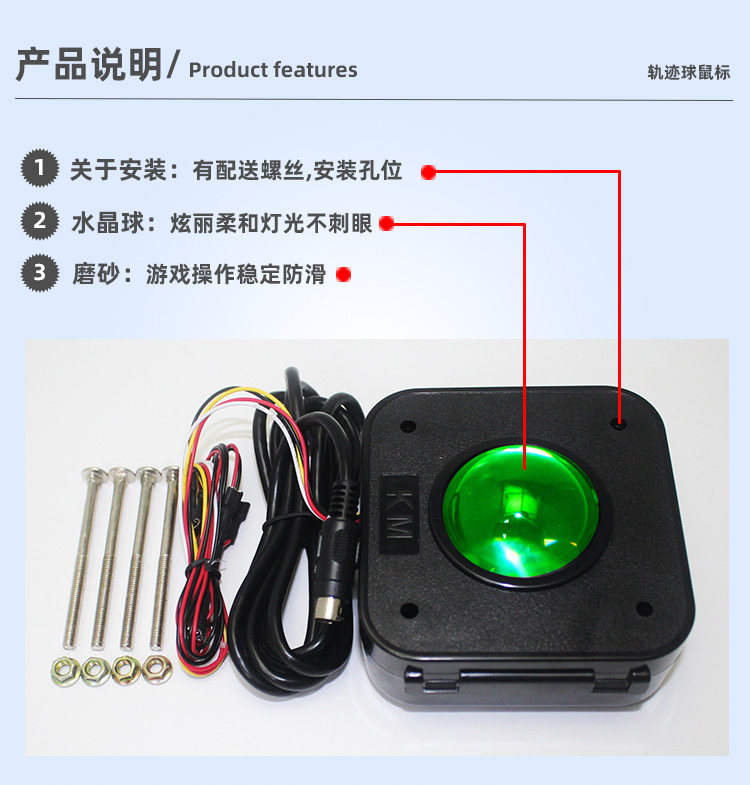 产品说明/ Product features

轨迹球鼠标

1 关于安装：有配送螺丝,安装孔位

2 水晶球：炫丽柔和灯光不刺眼

3 磨砂：游戏操作稳定防滑

KM