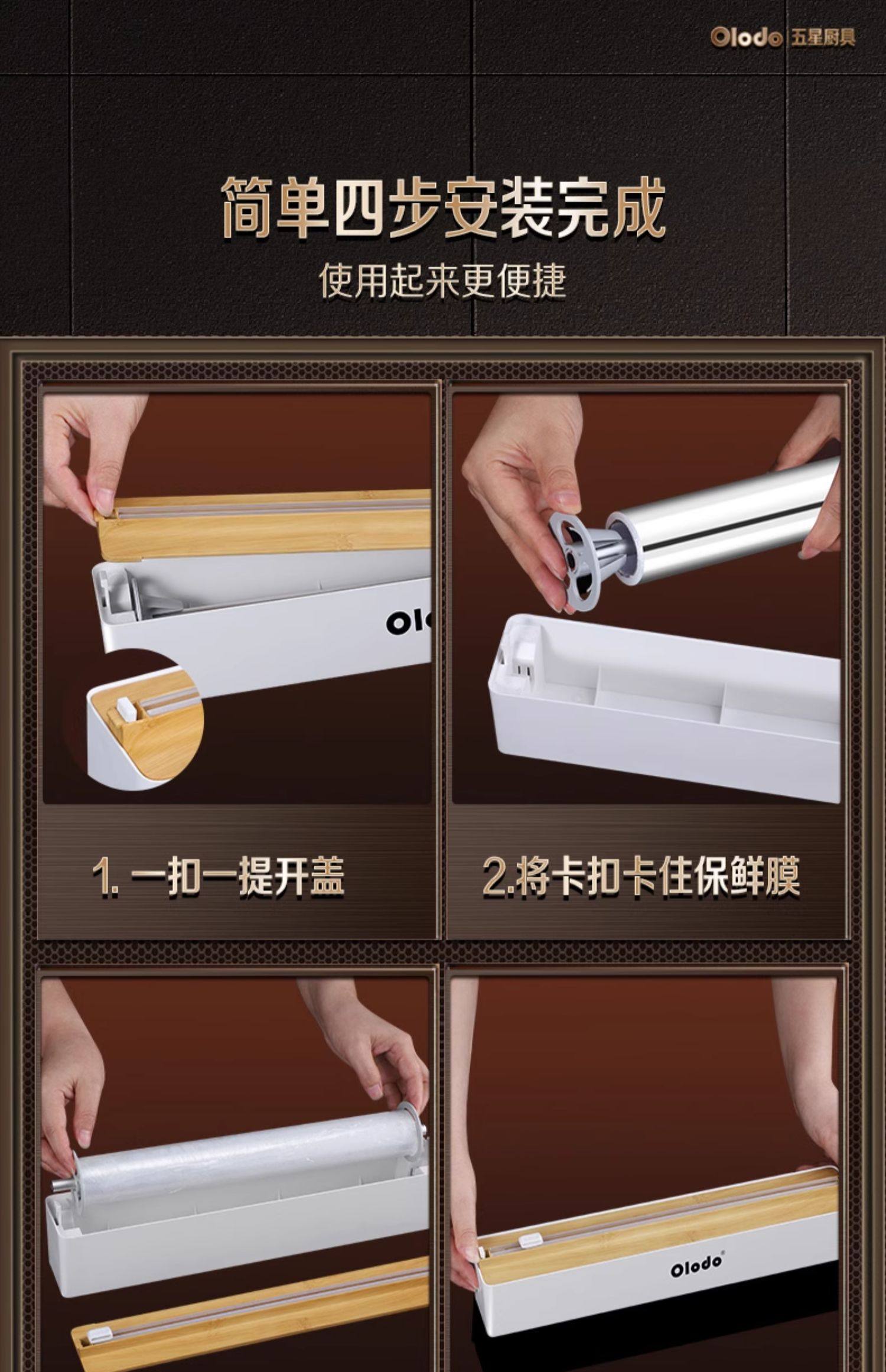 Olodo 五星厨具

简单四步安装完成

使用起来更便捷

Olo

1. 一扣一提开盖

2.将卡扣卡住保鲜膜

Olodo