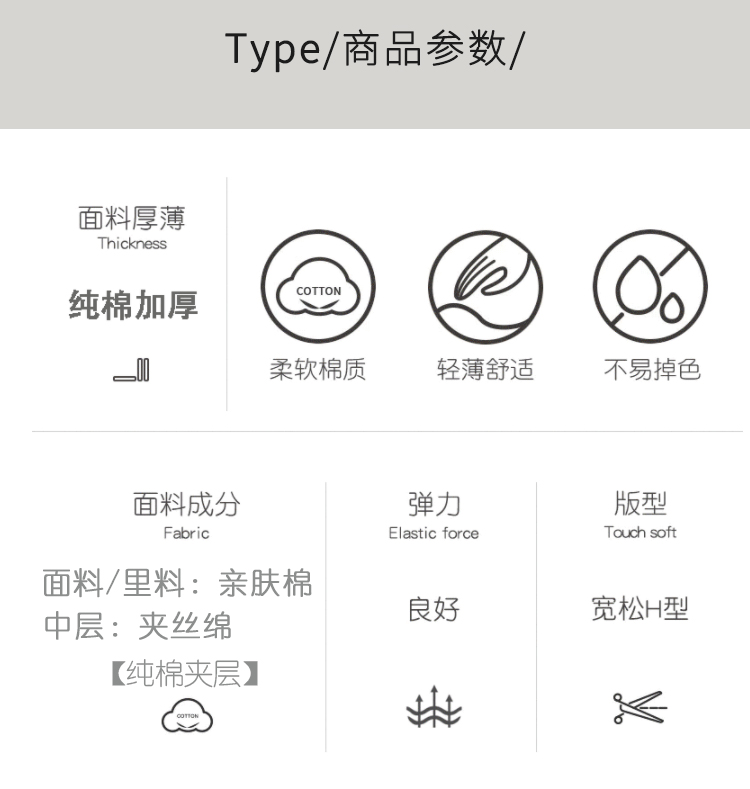 Type/商品参数/

面料厚薄
Thickness

纯棉加厚

COTTON

柔软棉质

轻薄舒适

不易掉色

面料成分
Fabric

面料/里料：亲肤棉
中层：夹丝绵
【纯棉夹层】

弹力
Elastic force

良好

版型
Touch soft

宽松H型