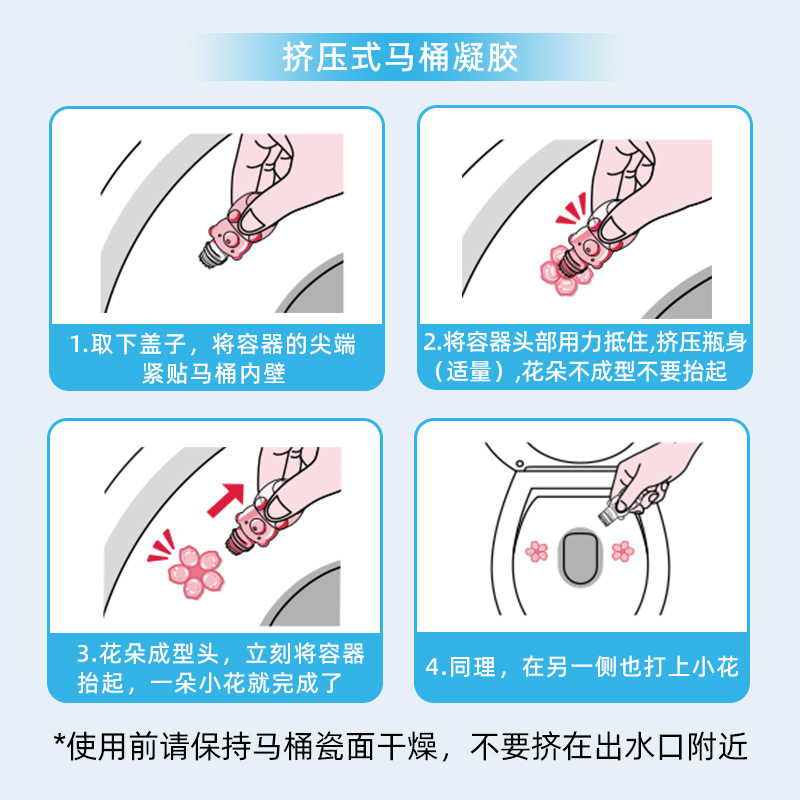 挤压式马桶凝胶

1.取下盖子，将容器的尖端紧贴马桶内壁

2.将容器头部用力抵住,挤压瓶身（适量）,花朵不成型不要抬起

3.花朵成型头，立刻将容器抬起，一朵小花就完成了

4.同理，在另一侧也打上小花

*使用前请保持马桶瓷面干燥，不要挤在出水口附近