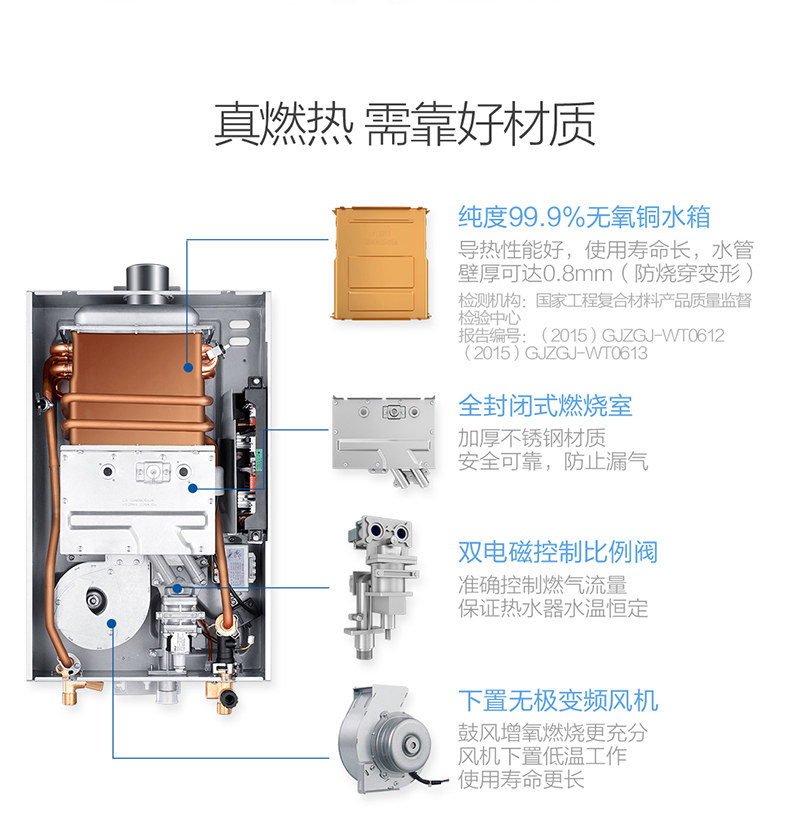 真燃热 需靠好材质

纯度99.9%无氧铜水箱

导热性能好，使用寿命长，水管壁厚可达0.8mm（防烧穿变形）

检测机构：国家工程复合材料产品质量监督检验中心
报告编号：（2015）GJZGJ-WT0612
（2015）GJZGJ-WT0613

全封闭式燃烧室

加厚不锈钢材质
安全可靠，防止漏气

双电磁控制比例阀

准确控制燃气流量
保证热水器水温恒定

下置无极变频风机

鼓风增氧燃烧更充分
风机下置低温工作
使用寿命更长