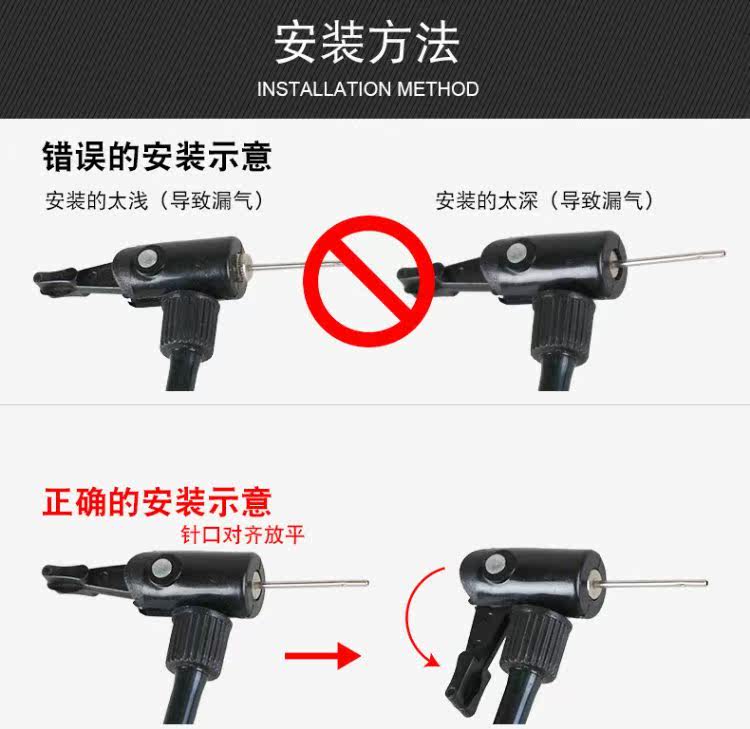 安装方法
INSTALLATION METHOD

错误的安装示意
安装的太浅（导致漏气）
安装的太深（导致漏气）

正确的安装示意
针口对齐放平