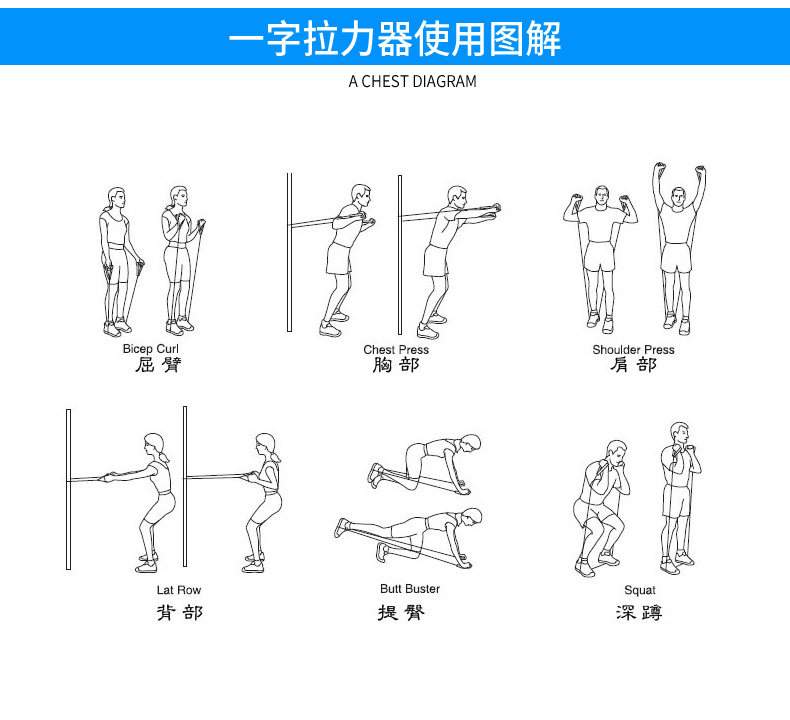 一字拉力器使用图解

A CHEST DIAGRAM

Bicep Curl
屈臂

Chest Press
胸部

Shoulder Press
肩部

Lat Row
背部

Butt Buster
提臀

Squat
深蹲