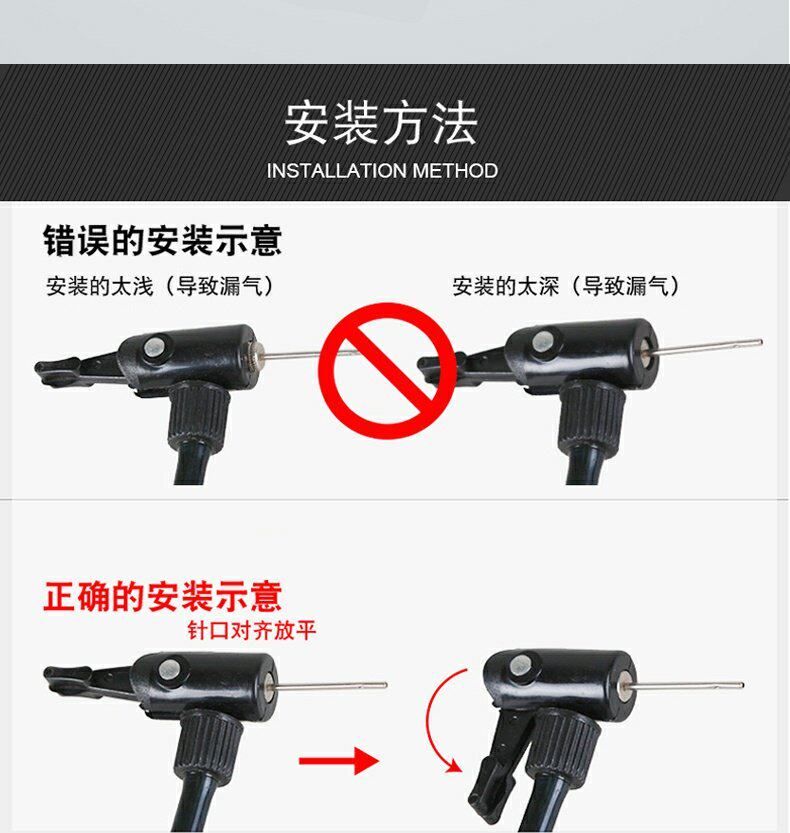 安装方法
INSTALLATION METHOD

错误的安装示意

安装的太浅（导致漏气）

安装的太深（导致漏气）

正确的安装示意

针口对齐放平