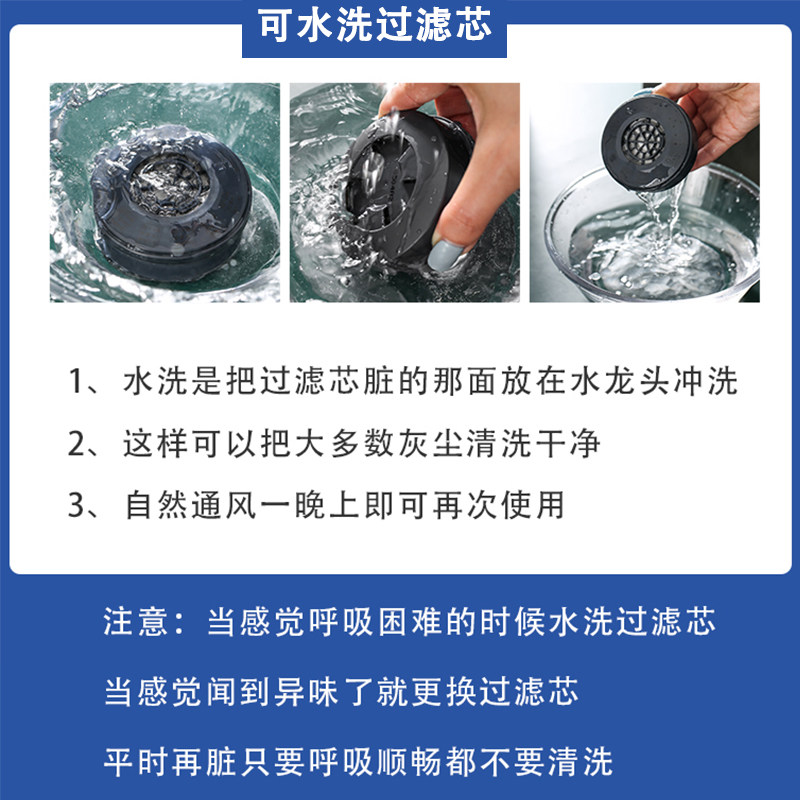 可水洗过滤芯

1、水洗是把过滤芯脏的那面放在水龙头冲洗

2、这样可以把大多数灰尘清洗干净

3、自然通风一晚上即可再次使用

注意：当感觉呼吸困难的时候水洗过滤芯

当感觉闻到异味了就更换过滤芯

平时再脏只要呼吸顺畅都不要清洗