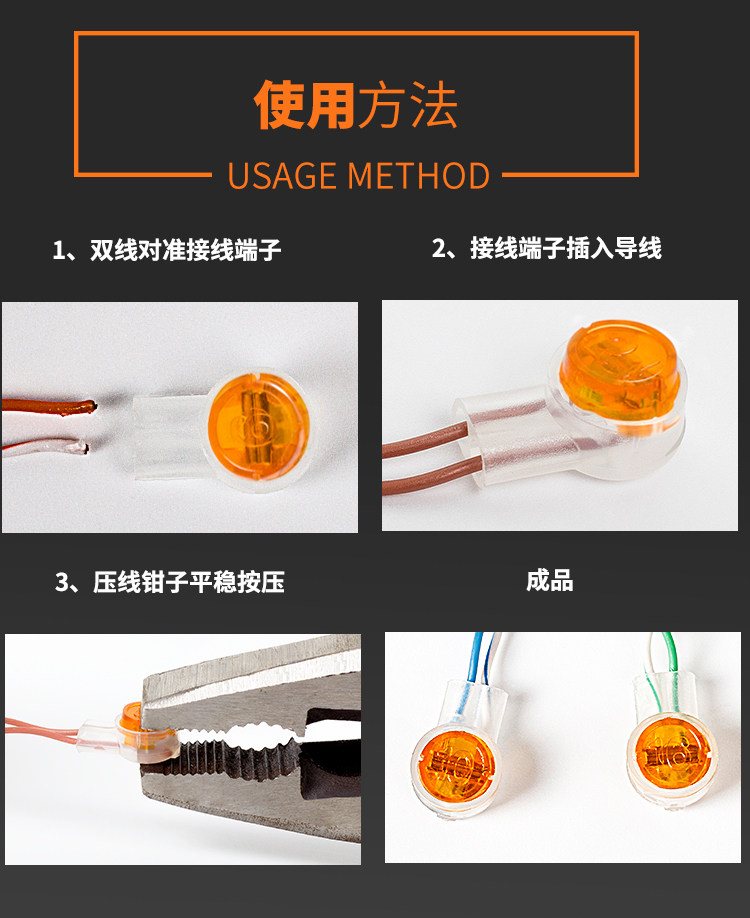 使用方法

USAGE METHOD

1、双线对准接线端子

2、接线端子插入导线

3、压线钳子平稳按压

成品