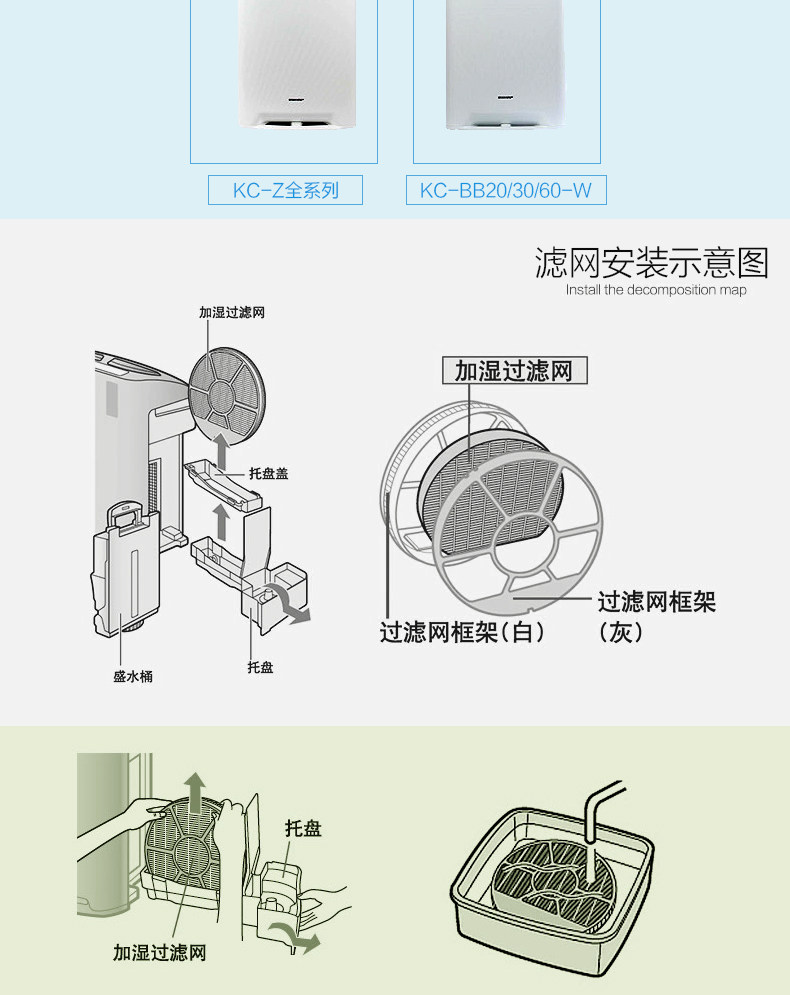 KC-Z全系列

KC-BB20/30/60-W

滤网安装示意图
Install the decomposition map

加湿过滤网

托盘盖

盛水桶

托盘

加湿过滤网

过滤网框架(白)

过滤网框架(灰)

托盘

加湿过滤网