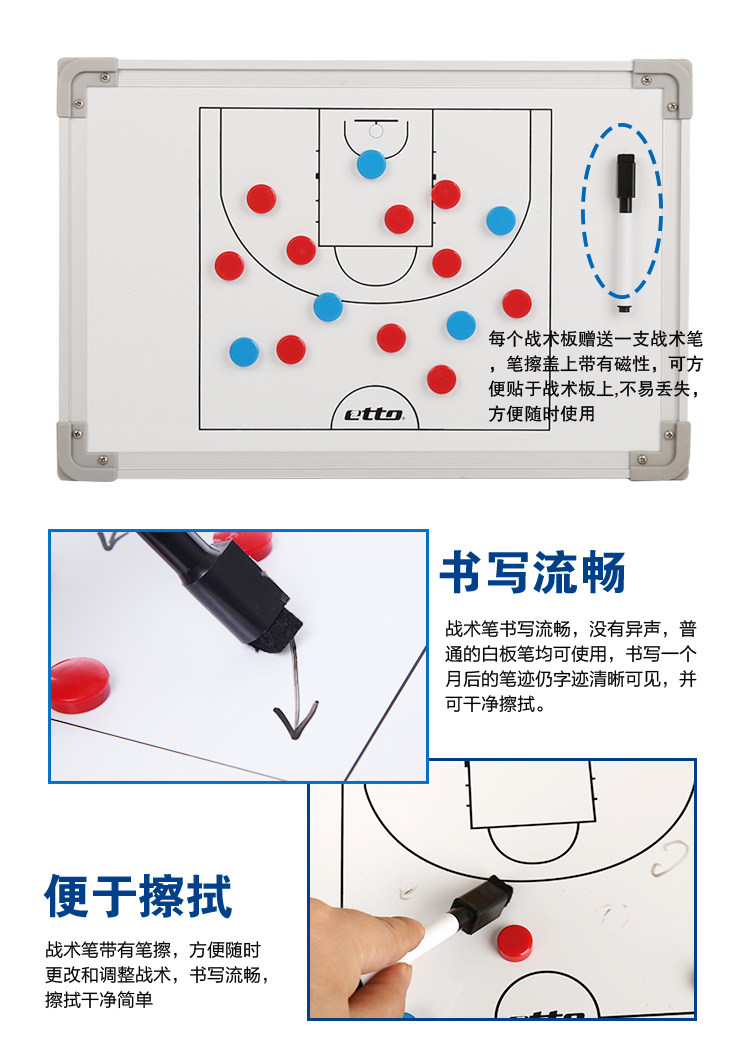 etto

每个战术板赠送一支战术笔，笔擦盖上带有磁性，可方便贴于战术板上,不易丢失，方便随时使用

书写流畅

战术笔书写流畅，没有异声，普通的白板笔均可使用，书写一个月后的笔迹仍字迹清晰可见，并可干净擦拭。

便于擦拭

战术笔带有笔擦，方便随时更改和调整战术，书写流畅，擦拭干净简单