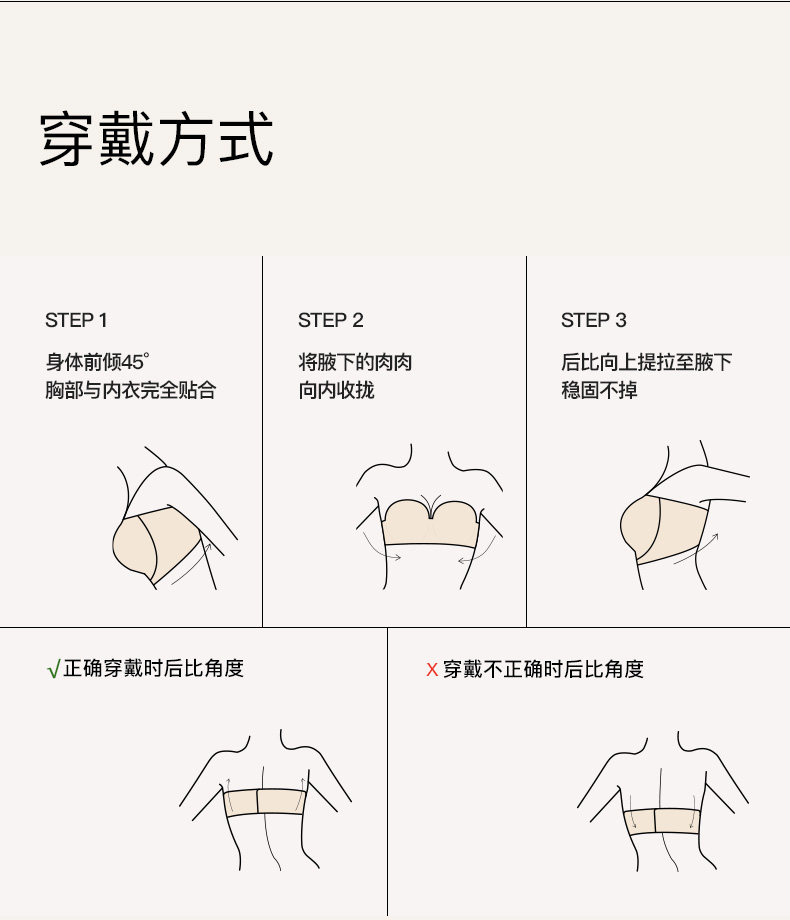 穿戴方式

STEP 1

身体前倾45°
胸部与内衣完全贴合

STEP 2

将腋下的肉肉
向内收拢

STEP 3

后比向上提拉至腋下
稳固不掉

√正确穿戴时后比角度

X 穿戴不正确时后比角度