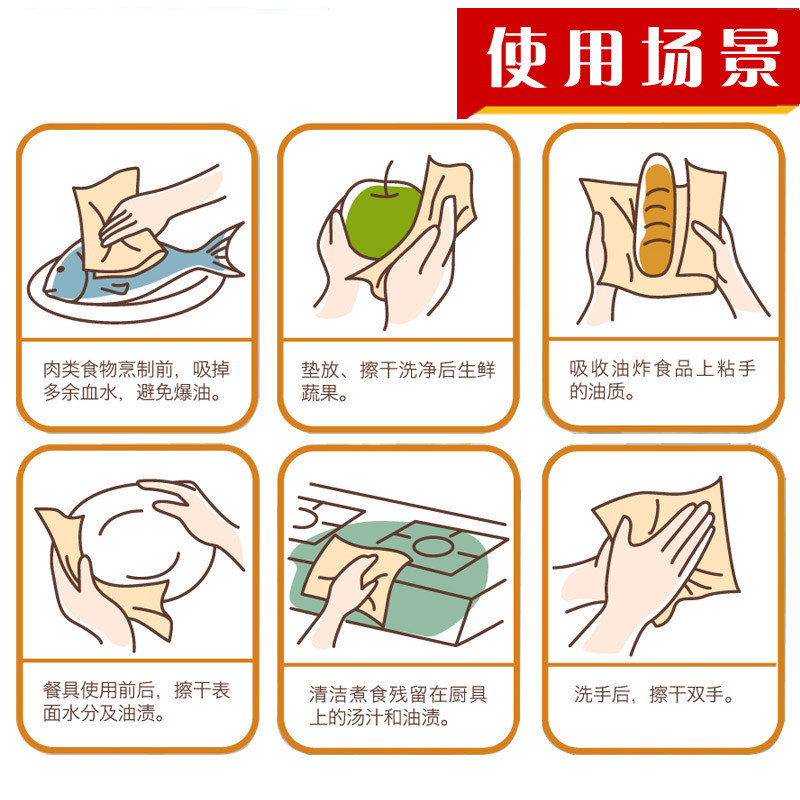 使用场景

肉类食物烹制前，吸掉多余血水，避免爆油。

垫放、擦干洗净后生鲜蔬果。

吸收油炸食品上粘手的油质。

餐具使用前后，擦干表面水分及油渍。

清洁煮食残留在厨具上的汤汁和油渍。

洗手后，擦干双手。